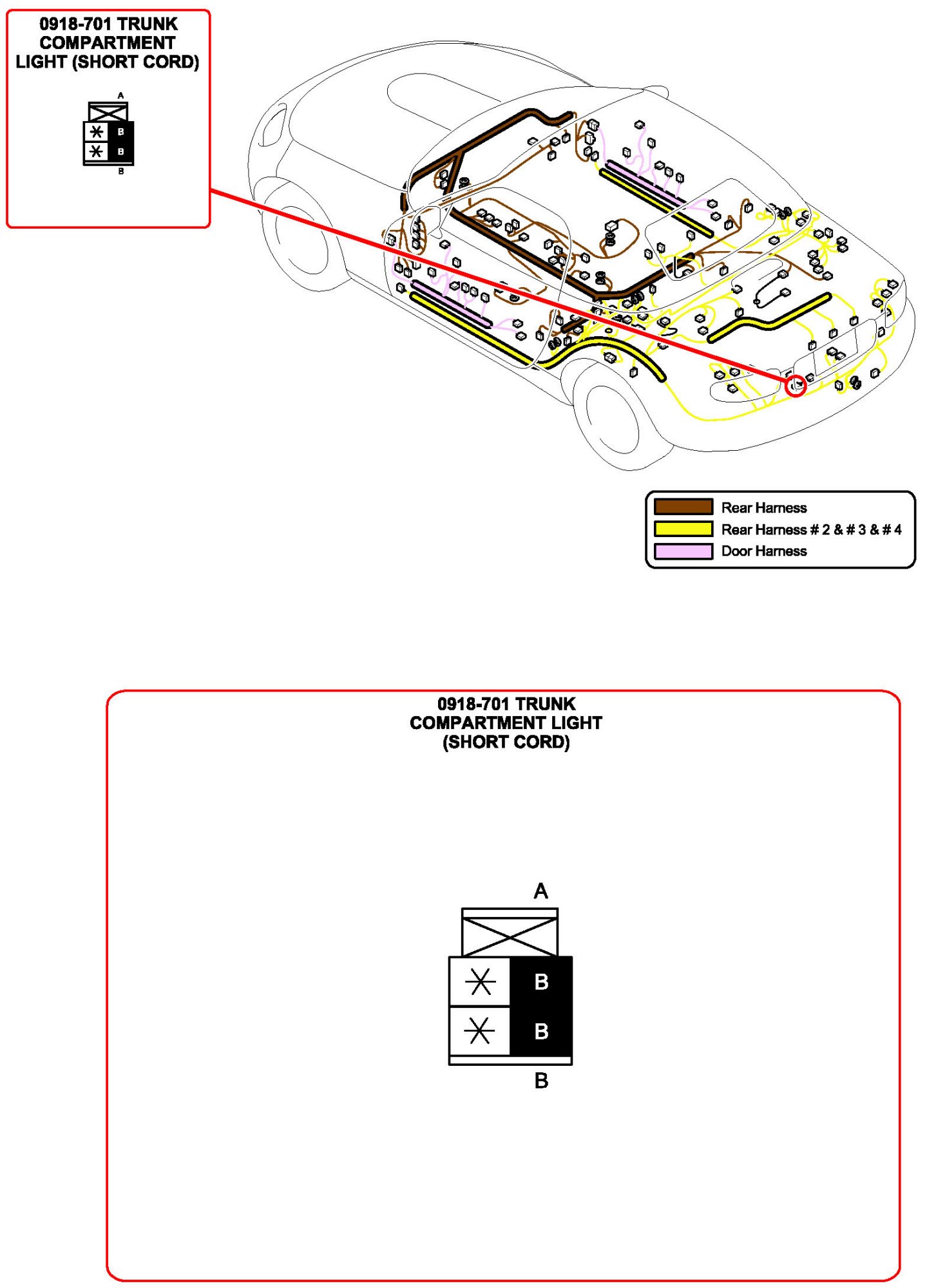 0918-701 TRUNK COMPARTMENT LIGHT (SHORT CORD)

A

B

B

B

Rear Harness
Rear Harness # 2 & # 3 & # 4
Door Harness

0918-701 TRUNK COMPARTMENT LIGHT (SHORT CORD)

A

B

B

B