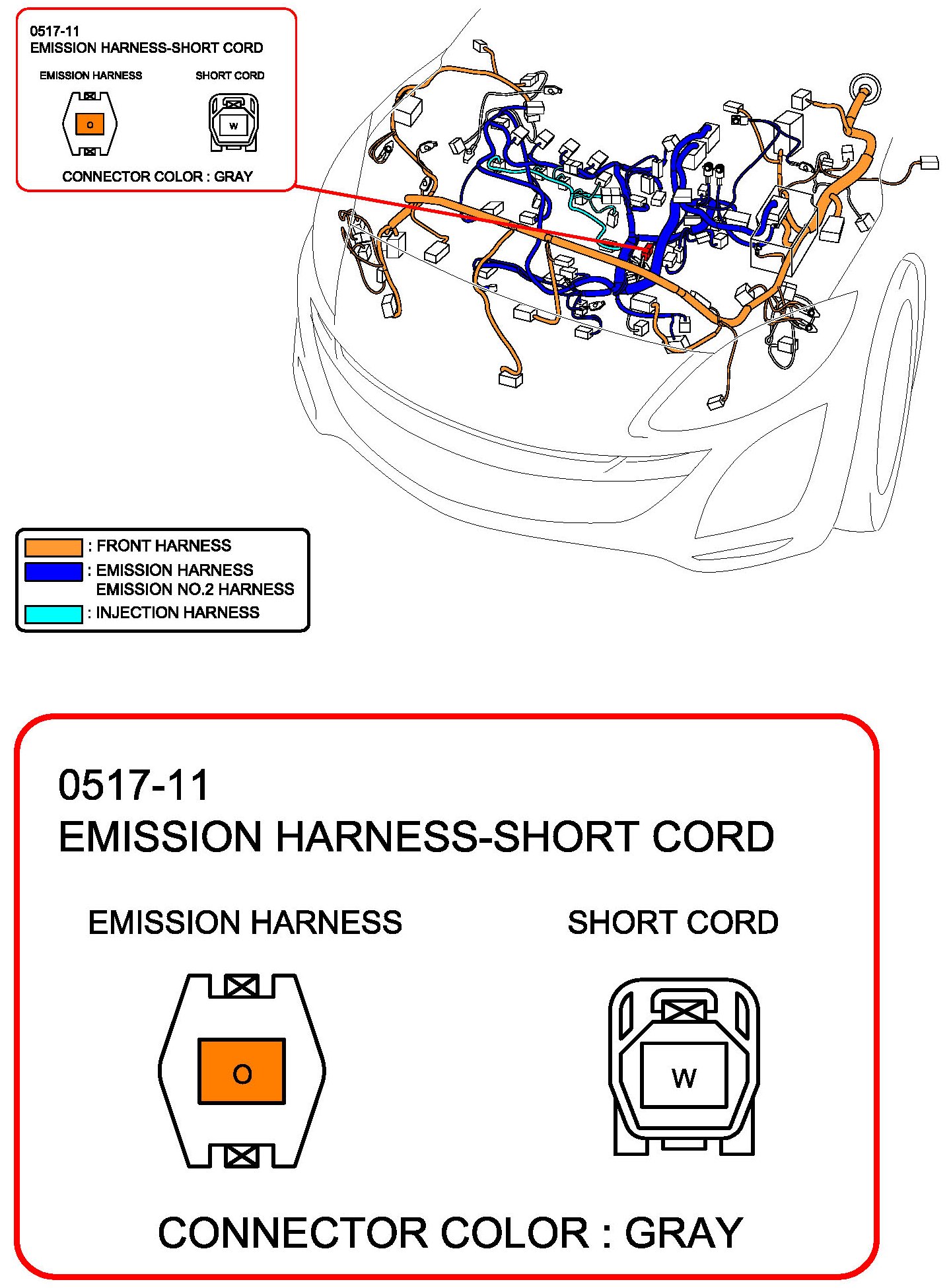 0517-11
EMISSION HARNESS-SHORT CORD

EMISSION HARNESS

SHORT CORD

O

W

CONNECTOR COLOR : GRAY

: FRONT HARNESS
: EMISSION HARNESS
EMISSION NO.2 HARNESS
: INJECTION HARNESS

0517-11
EMISSION HARNESS-SHORT CORD

EMISSION HARNESS

SHORT CORD

O

W

CONNECTOR COLOR : GRAY