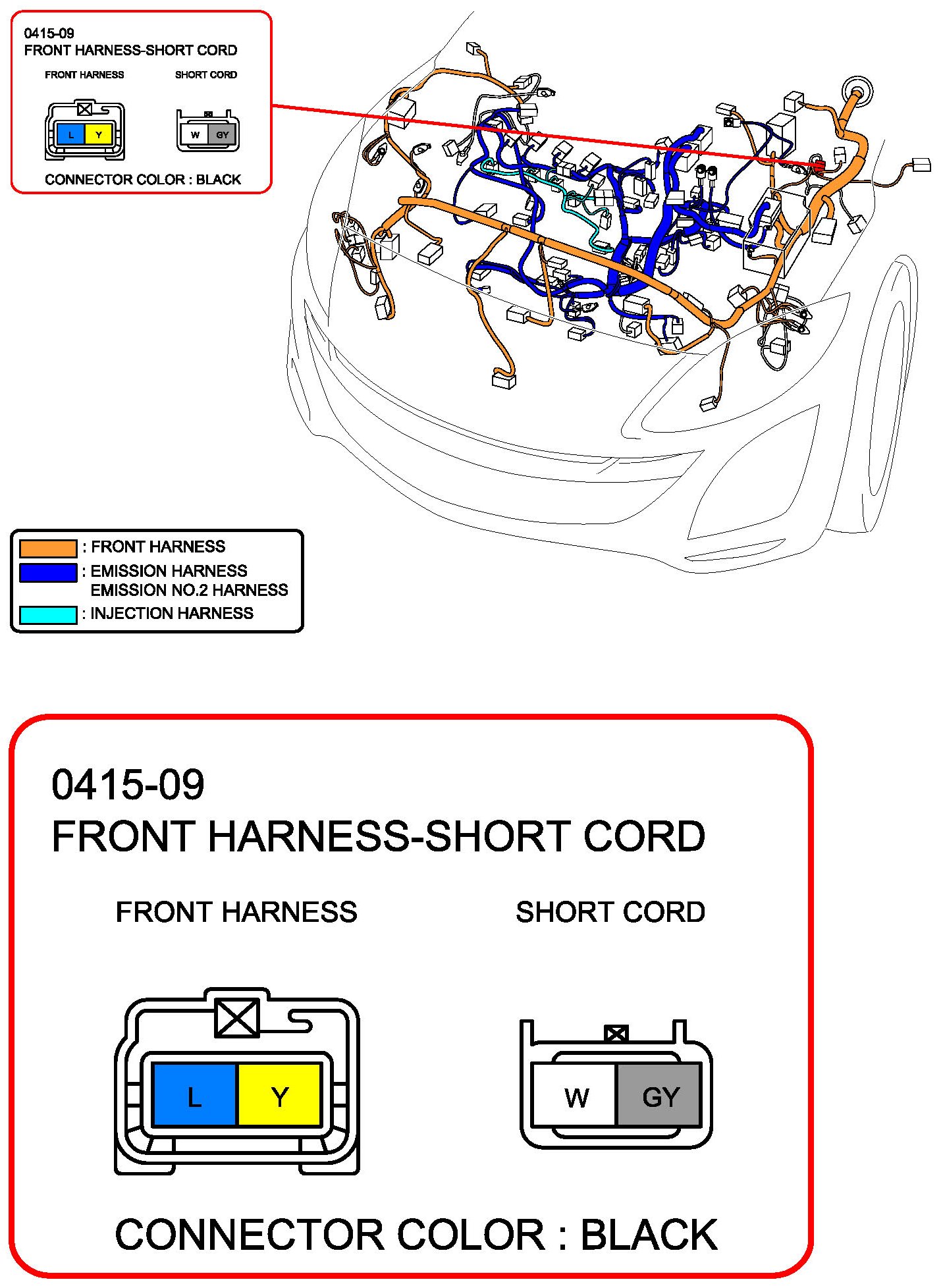 0415-09
FRONT HARNESS-SHORT CORD

FRONT HARNESS

SHORT CORD

L Y

W GY

CONNECTOR COLOR : BLACK

: FRONT HARNESS
: EMISSION HARNESS
EMISSION NO.2 HARNESS
: INJECTION HARNESS

0415-09
FRONT HARNESS-SHORT CORD

FRONT HARNESS

SHORT CORD

L Y

W GY

CONNECTOR COLOR : BLACK