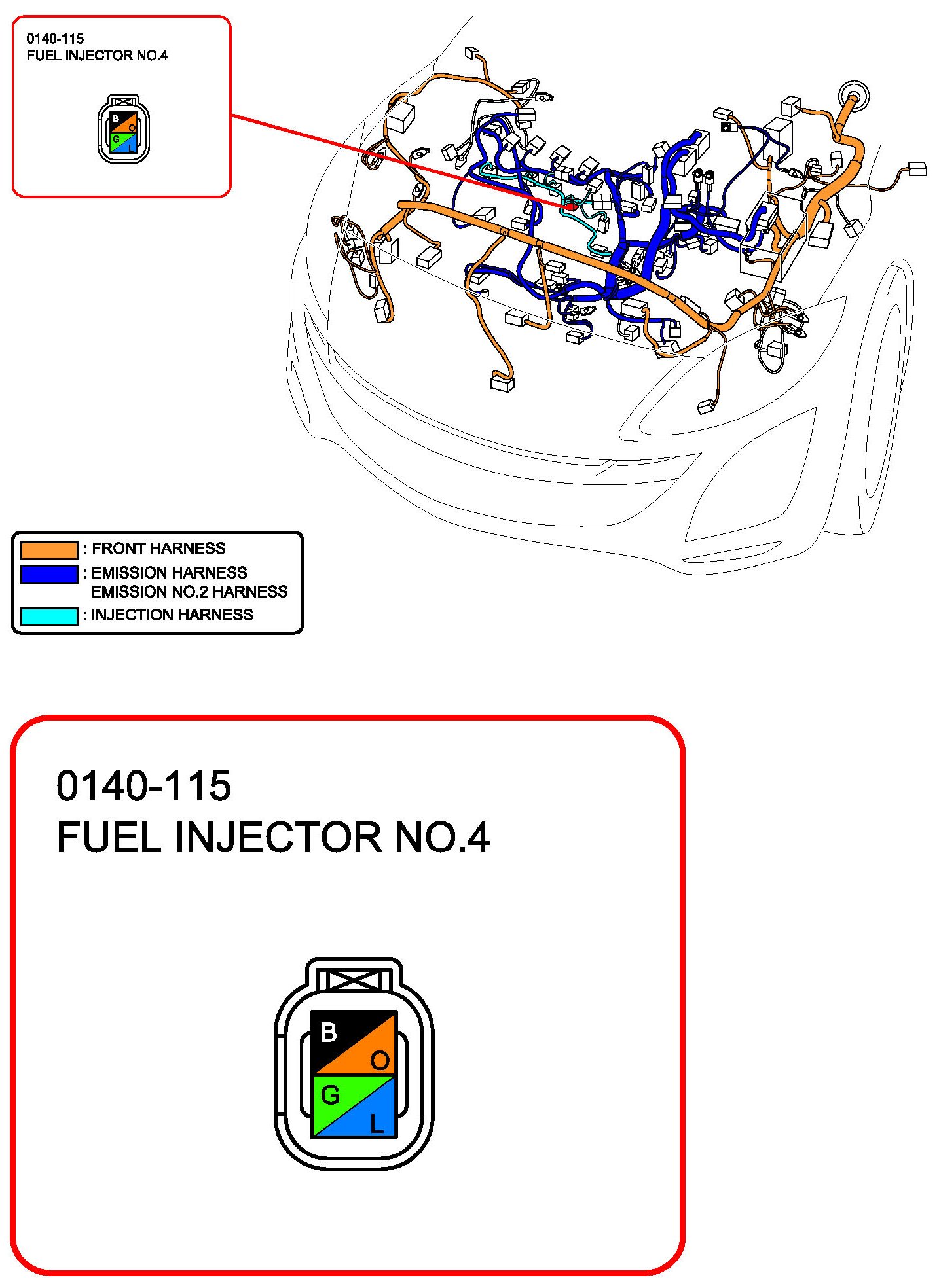 0140-115
FUEL INJECTOR NO.4

B
O
G
L

: FRONT HARNESS
: EMISSION HARNESS
EMISSION NO.2 HARNESS
: INJECTION HARNESS

0140-115
FUEL INJECTOR NO.4

B
O
G
L