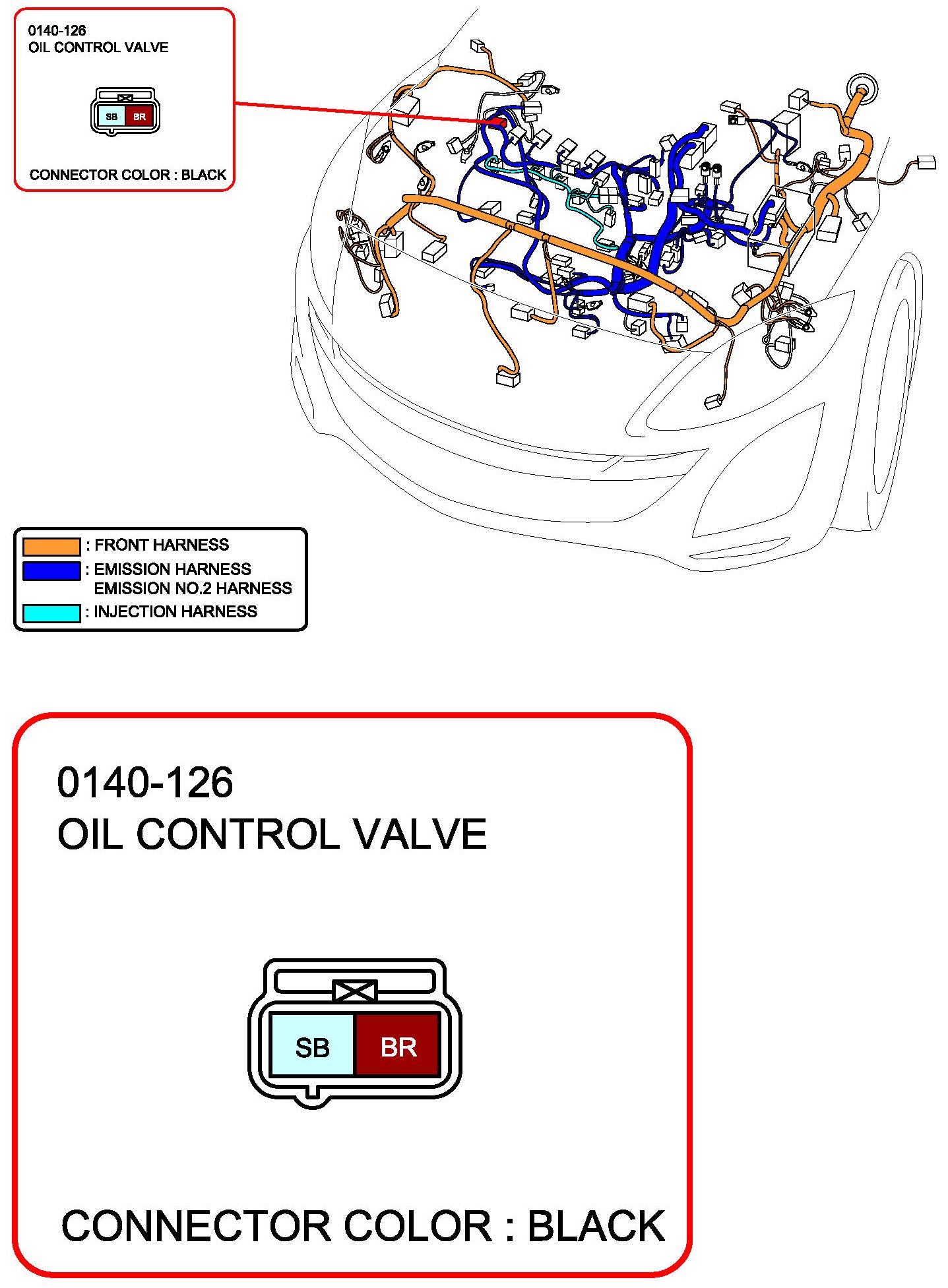 0140-126
OIL CONTROL VALVE

SB BR

CONNECTOR COLOR : BLACK

: FRONT HARNESS
: EMISSION HARNESS
EMISSION NO.2 HARNESS
: INJECTION HARNESS

0140-126
OIL CONTROL VALVE

SB BR

CONNECTOR COLOR : BLACK