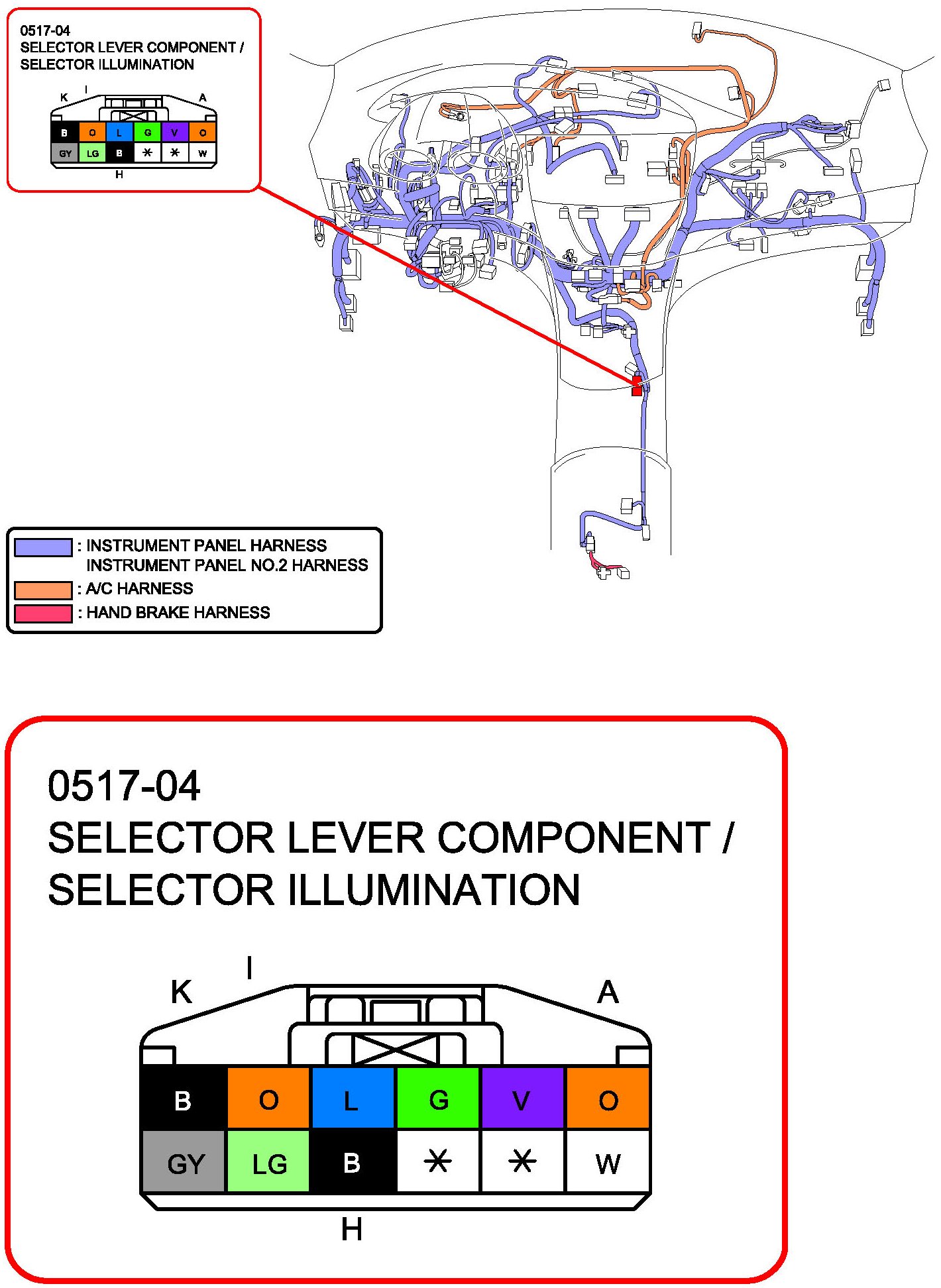 0517-04
SELECTOR LEVER COMPONENT / SELECTOR ILLUMINATION

K I A

| B | O | L | G | V | O |
|---|---|---|---|---|---|
| GY | LG | B | * | * | W |

H

: INSTRUMENT PANEL HARNESS
INSTRUMENT PANEL NO.2 HARNESS
: A/C HARNESS
: HAND BRAKE HARNESS

0517-04
SELECTOR LEVER COMPONENT / SELECTOR ILLUMINATION

K I A

| B | O | L | G | V | O |
|---|---|---|---|---|---|
| GY | LG | B | * | * | W |

H