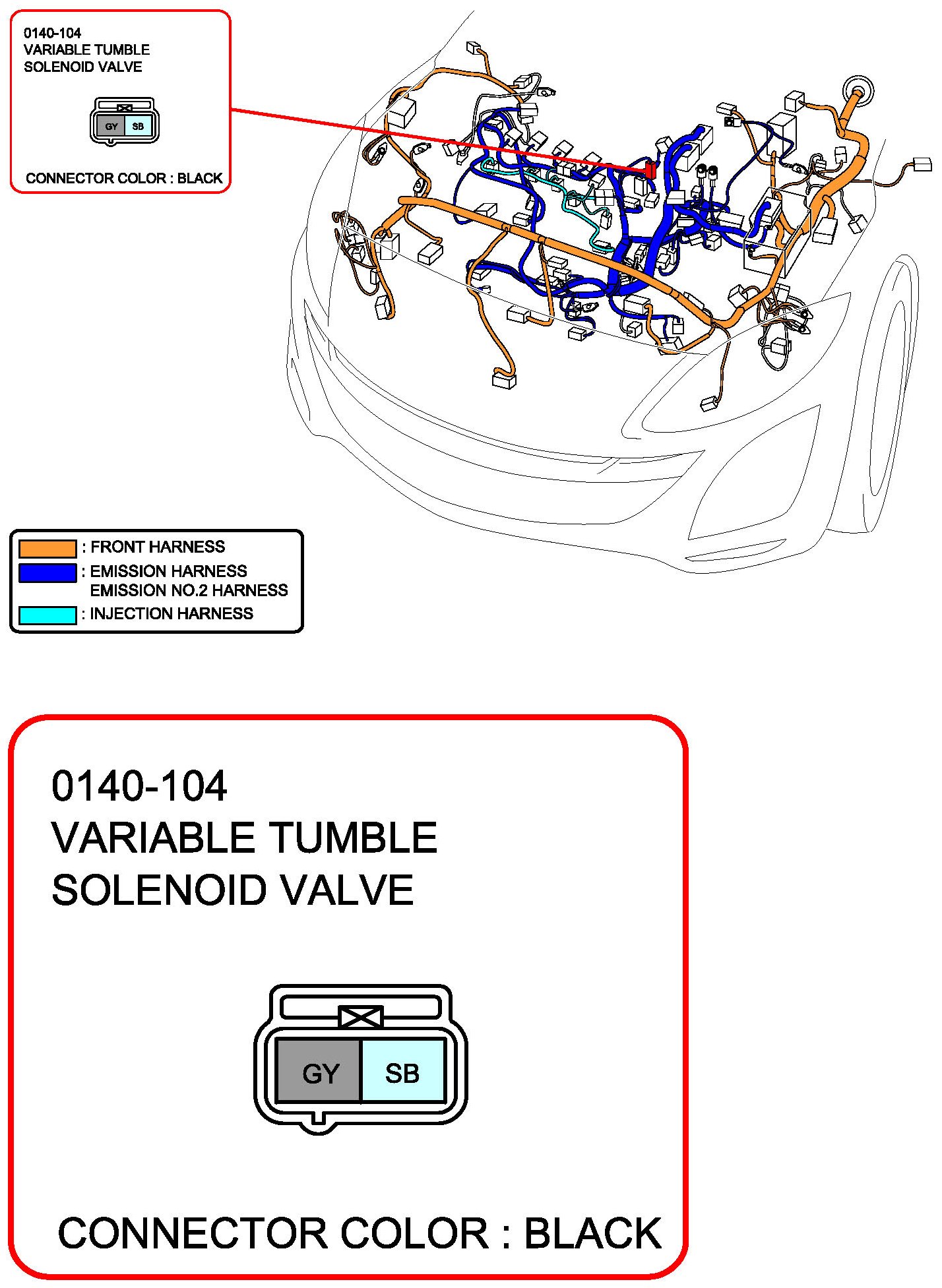 0140-104
VARIABLE TUMBLE
SOLENOID VALVE

GY SB

CONNECTOR COLOR : BLACK

: FRONT HARNESS
: EMISSION HARNESS
EMISSION NO.2 HARNESS
: INJECTION HARNESS

0140-104
VARIABLE TUMBLE
SOLENOID VALVE

GY SB

CONNECTOR COLOR : BLACK