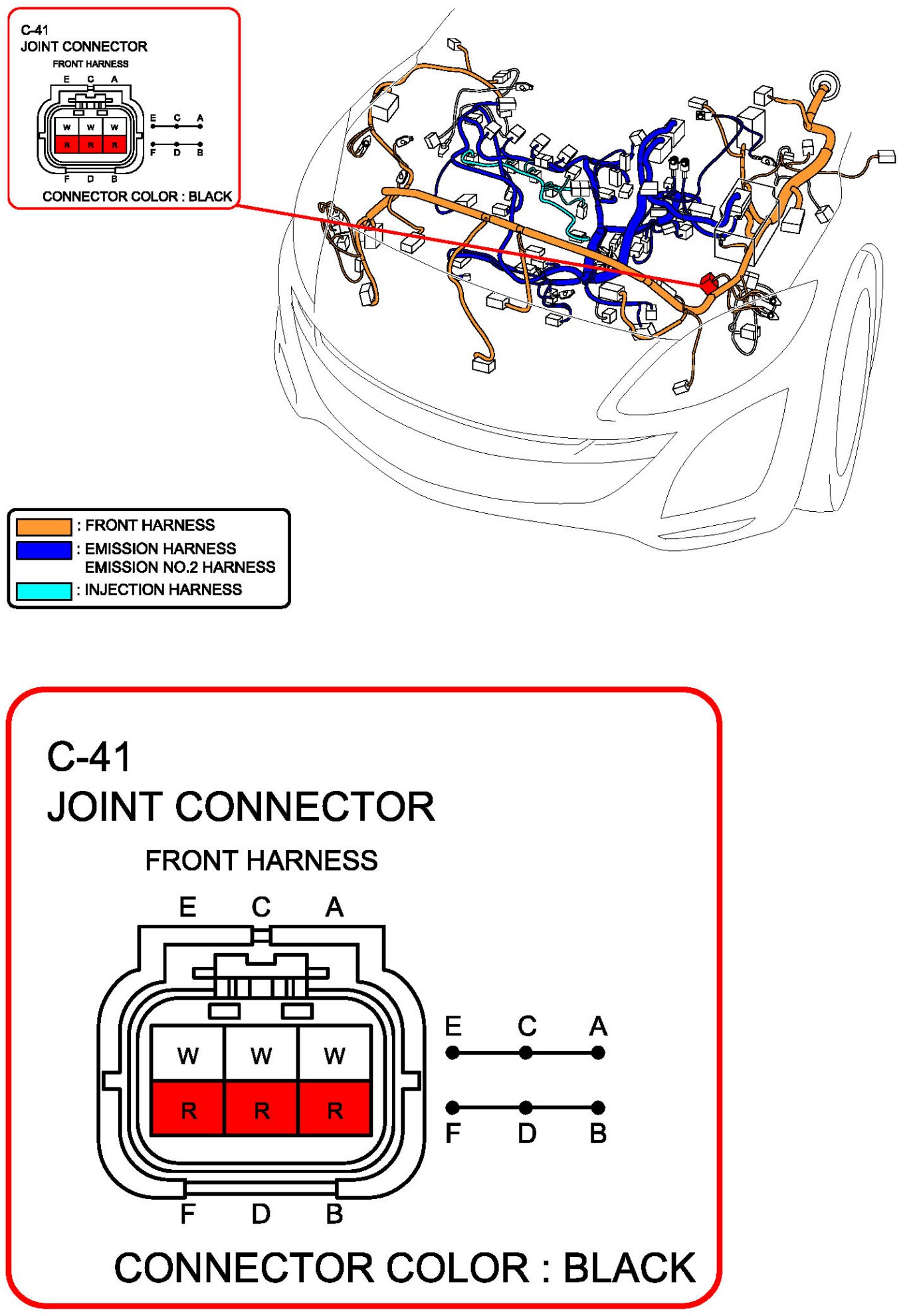 C-41
JOINT CONNECTOR
FRONT HARNESS
E C A
W W W
R R R
F D B
E C A
F D B
CONNECTOR COLOR : BLACK

: FRONT HARNESS
: EMISSION HARNESS
EMISSION NO.2 HARNESS
: INJECTION HARNESS

C-41
JOINT CONNECTOR
FRONT HARNESS
E C A
W W W
R R R
F D B
E C A
F D B
CONNECTOR COLOR : BLACK