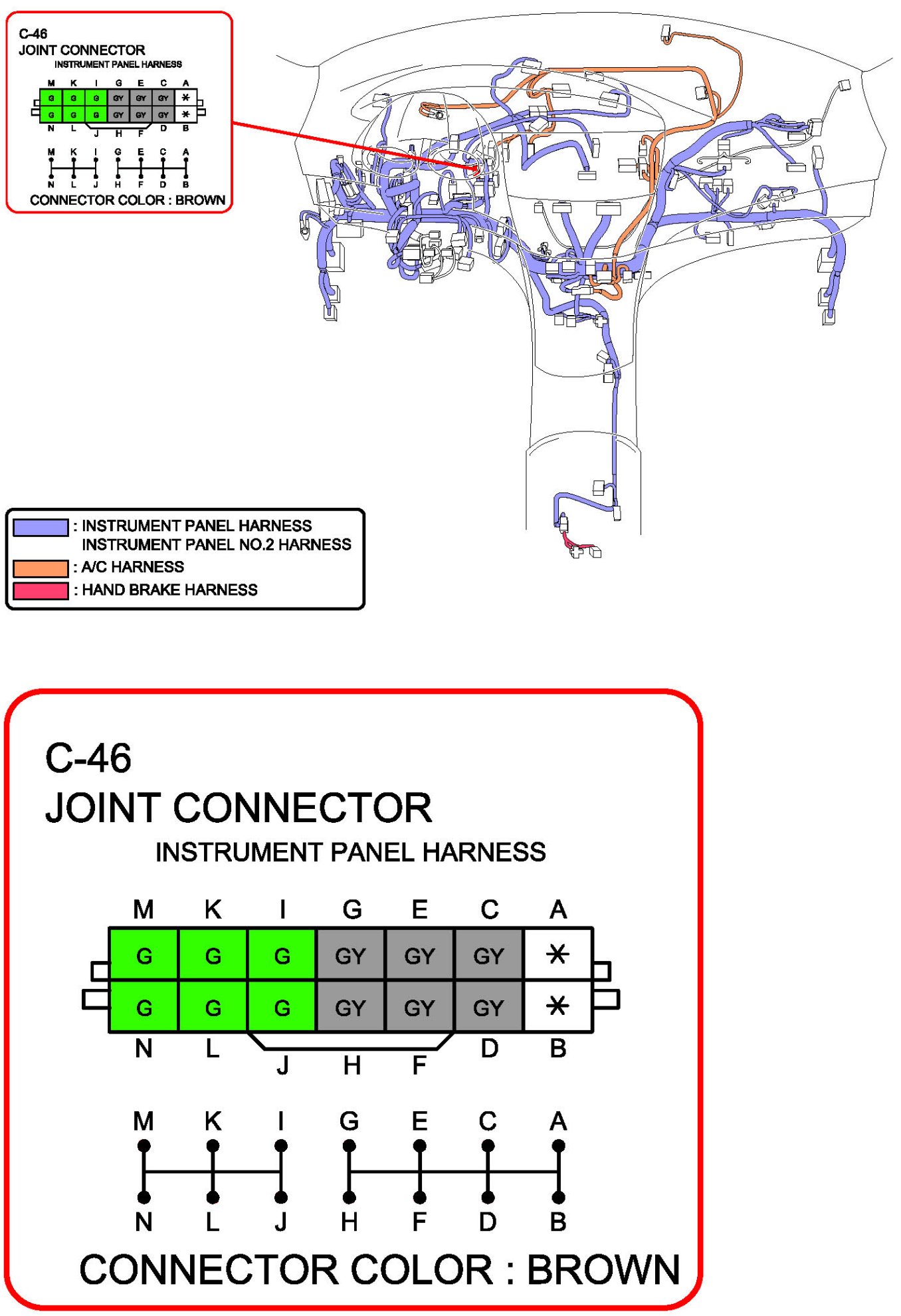 C-46
JOINT CONNECTOR
INSTRUMENT PANEL HARNESS

M K I G E C A

| G | G | G | GY | GY | GY | * |
|---|---|---|---|---|---|---|
| G | G | G | GY | GY | GY | * |

N L J H F D B

M K I G E C A

N L J H F D B

CONNECTOR COLOR : BROWN

: INSTRUMENT PANEL HARNESS
INSTRUMENT PANEL NO.2 HARNESS
: A/C HARNESS
: HAND BRAKE HARNESS

C-46
JOINT CONNECTOR
INSTRUMENT PANEL HARNESS

M K I G E C A

| G | G | G | GY | GY | GY | * |
|---|---|---|---|---|---|---|
| G | G | G | GY | GY | GY | * |

N L J H F D B

M K I G E C A

N L J H F D B

CONNECTOR COLOR : BROWN