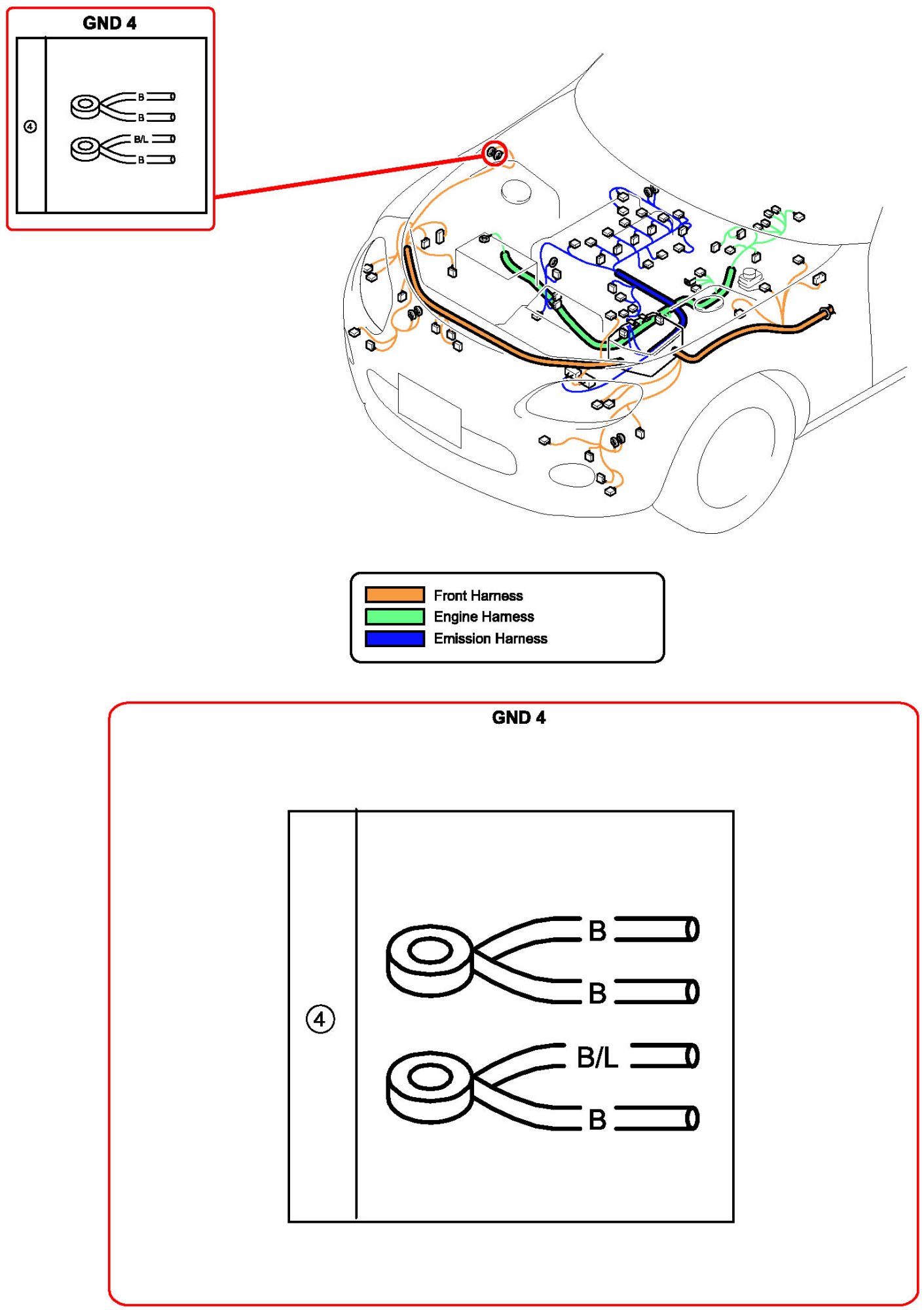 GND 4

④

B
B
B/L
B

Front Harness
Engine Harness
Emission Harness

GND 4

④

B
B
B/L
B