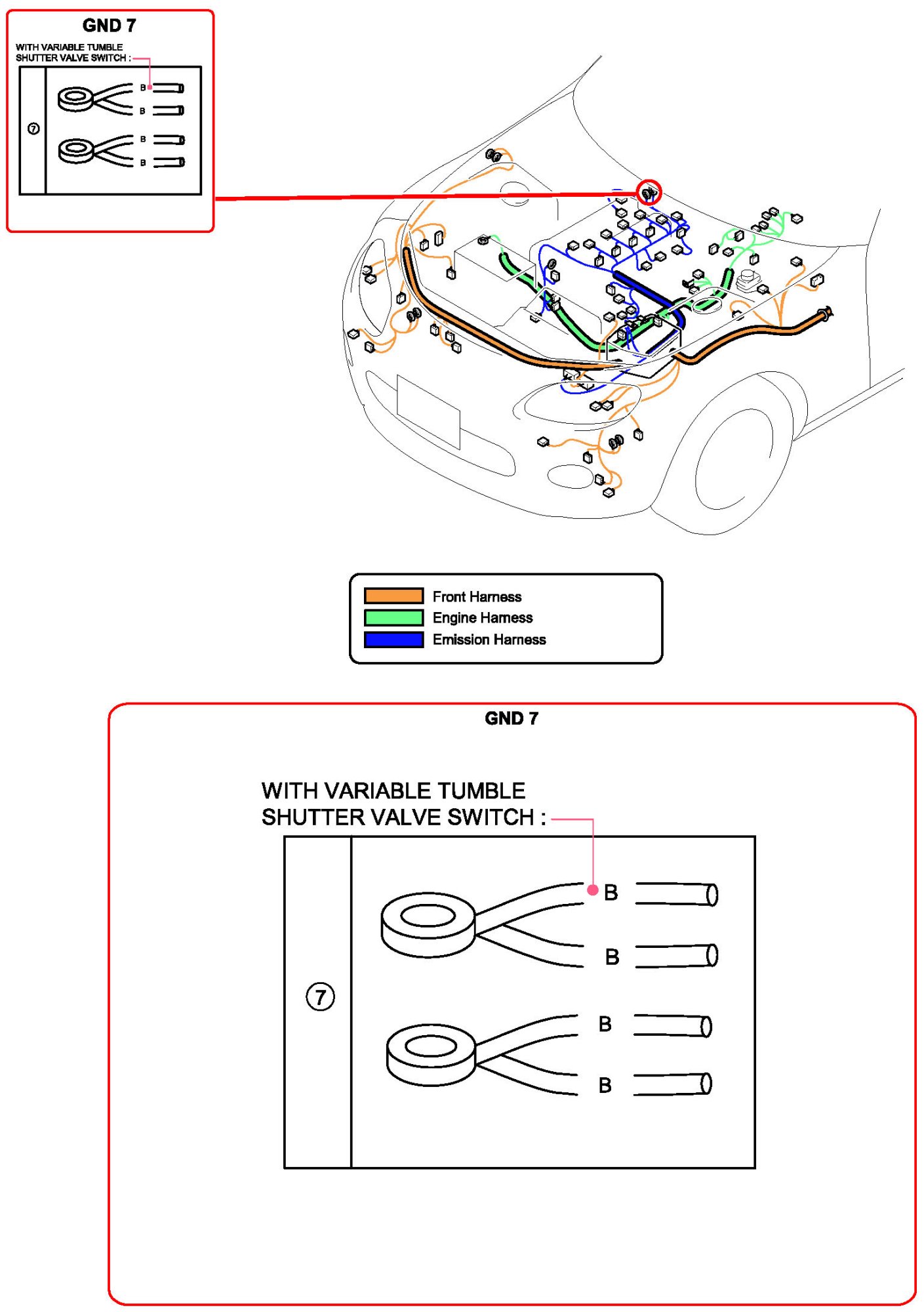 GND 7

WITH VARIABLE TUMBLE SHUTTER VALVE SWITCH :

⑦

B
B
B
B

Front Harness
Engine Harness
Emission Harness

GND 7

WITH VARIABLE TUMBLE SHUTTER VALVE SWITCH :

⑦

B
B
B
B