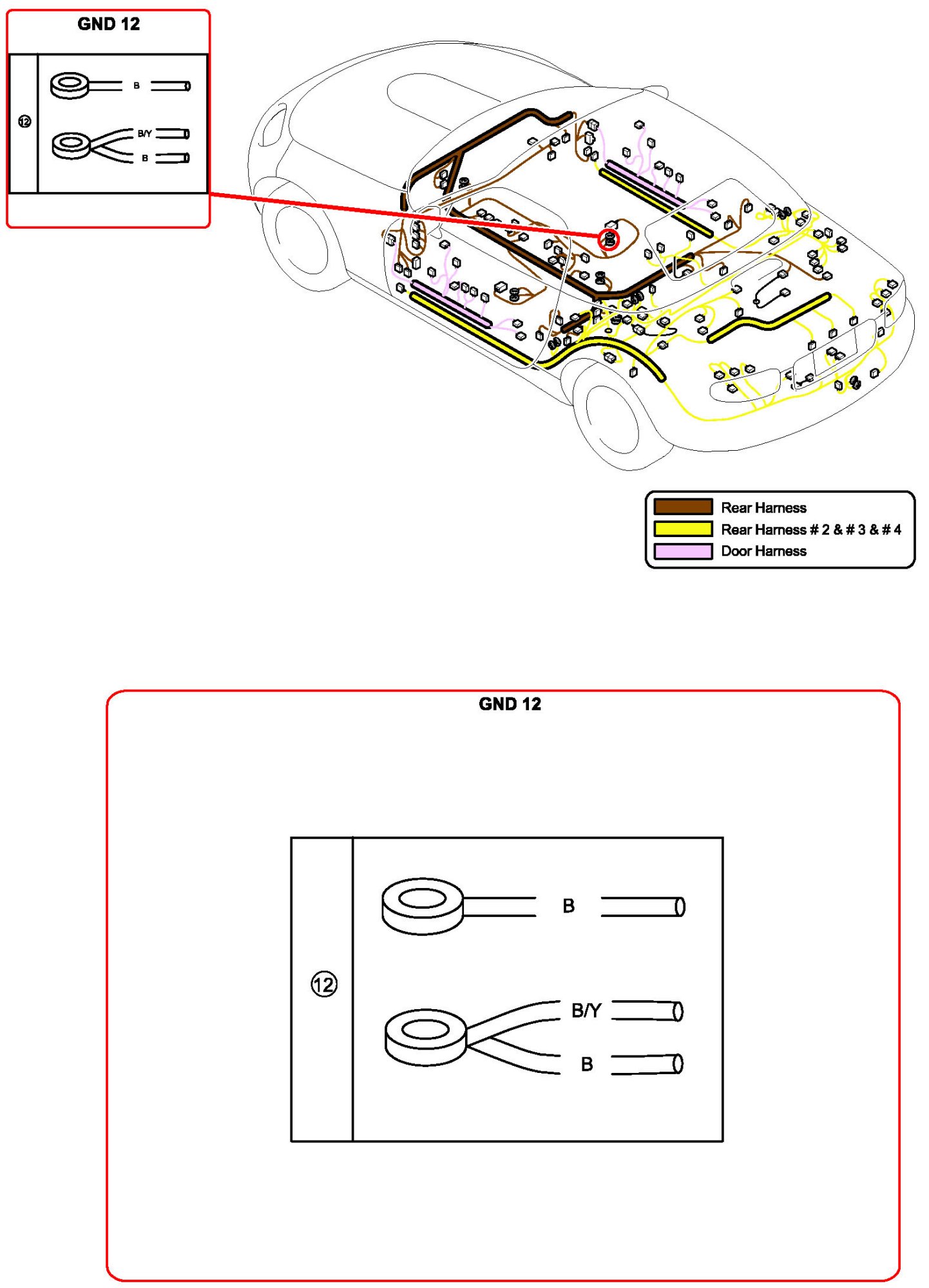 GND 12

⑫

B

B/Y

B

Rear Harness

Rear Harness # 2 & # 3 & # 4

Door Harness

GND 12

⑫

B

B/Y

B