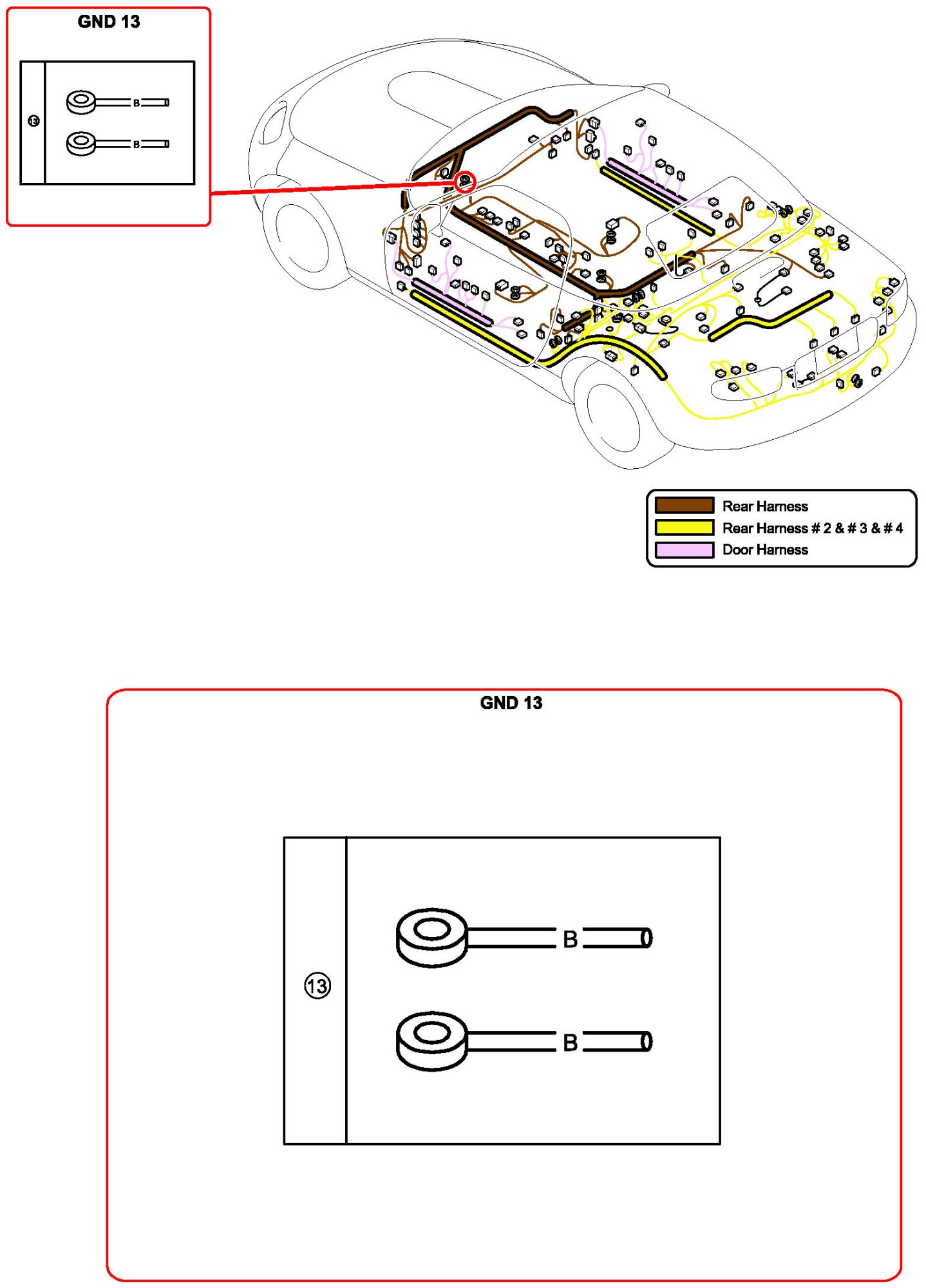 GND 13

⑬

B

B

Rear Harness
Rear Harness # 2 & # 3 & # 4
Door Harness

GND 13

⑬

B

B