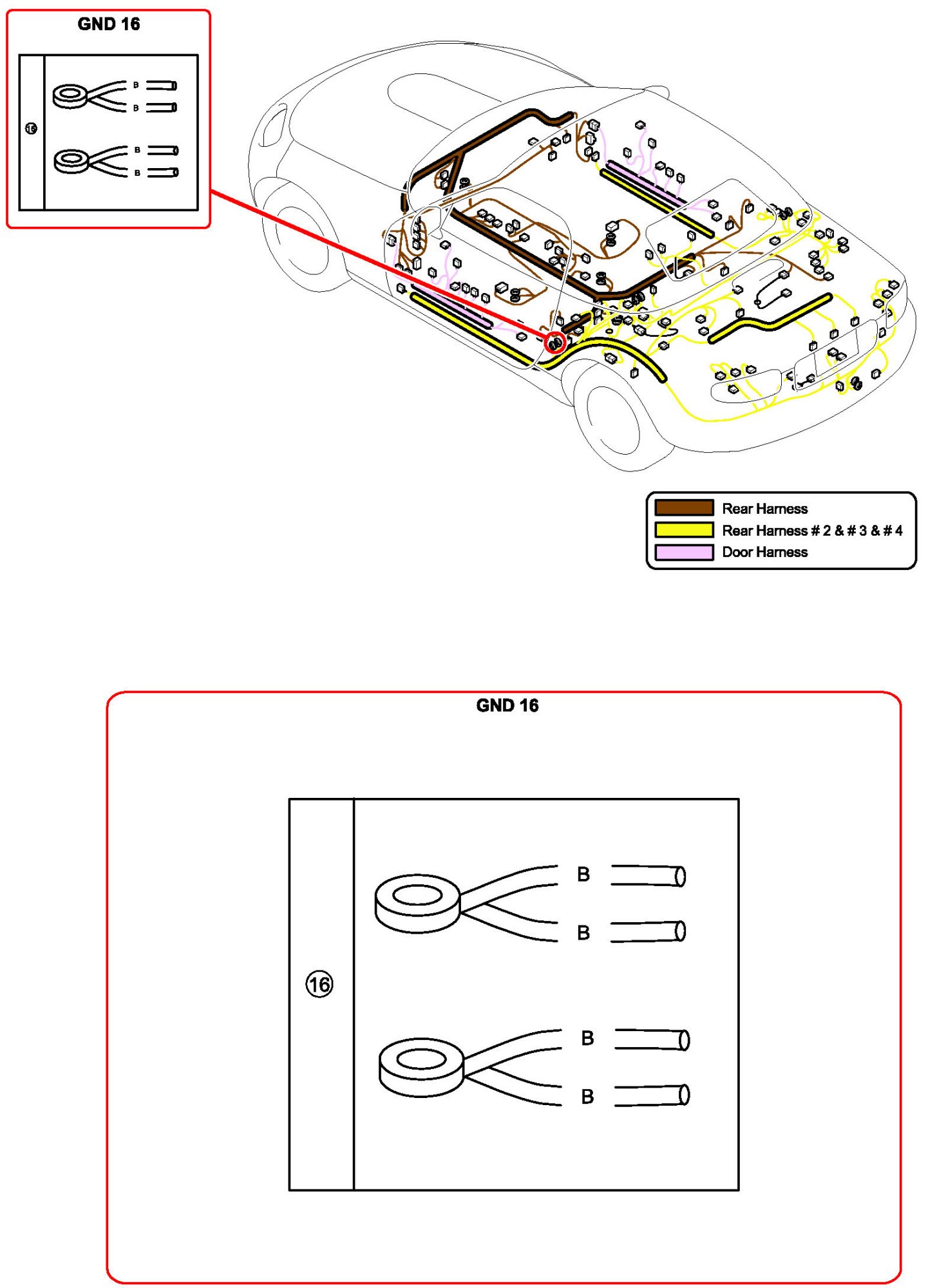 GND 16

16

B
B
B
B

Rear Harness
Rear Harness # 2 & # 3 & # 4
Door Harness

GND 16

16

B
B
B
B