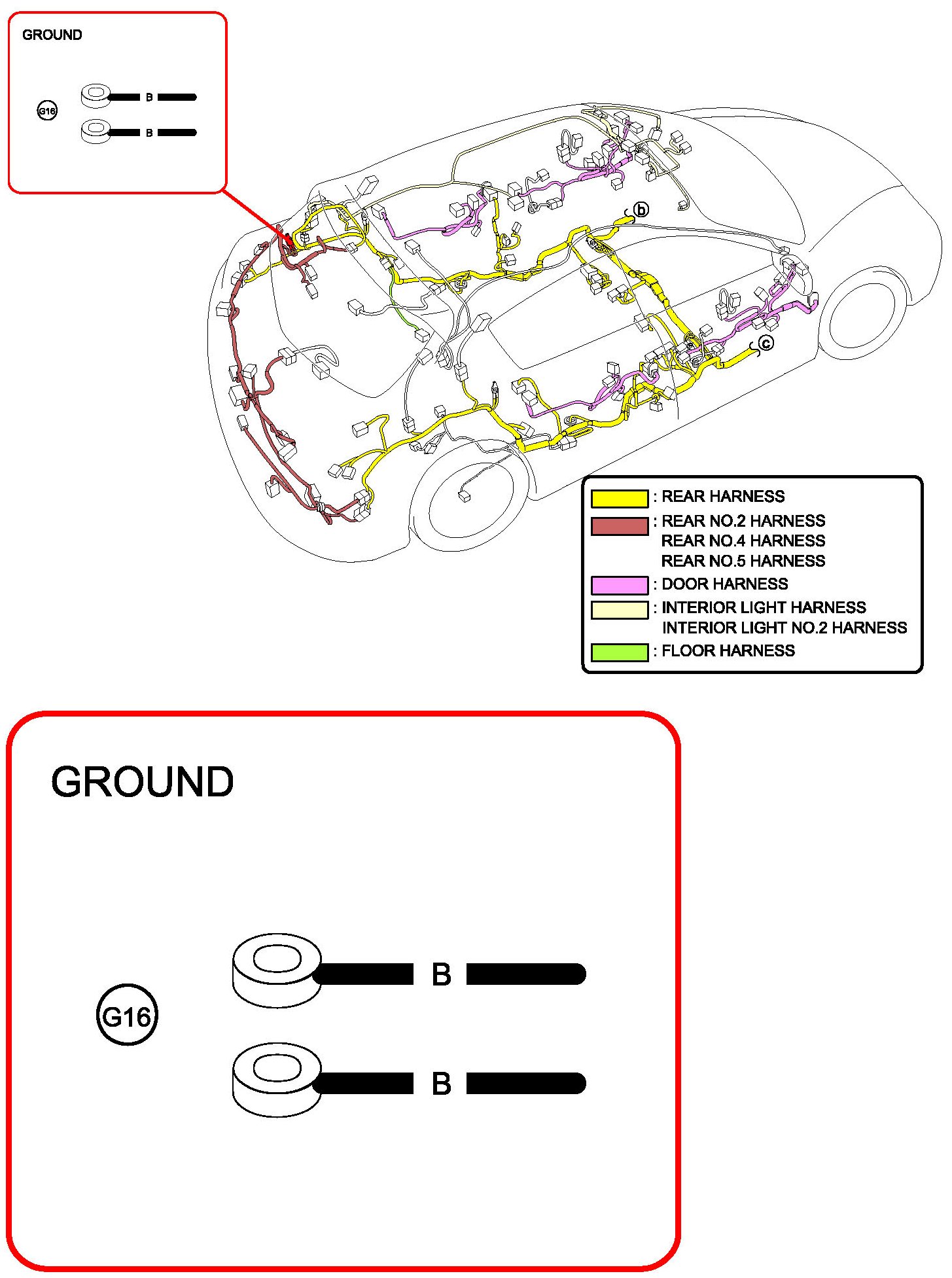 GROUND

G16

B

B

b

c

: REAR HARNESS

: REAR NO.2 HARNESS
REAR NO.4 HARNESS
REAR NO.5 HARNESS

: DOOR HARNESS

: INTERIOR LIGHT HARNESS
INTERIOR LIGHT NO.2 HARNESS

: FLOOR HARNESS

GROUND

G16

B

B