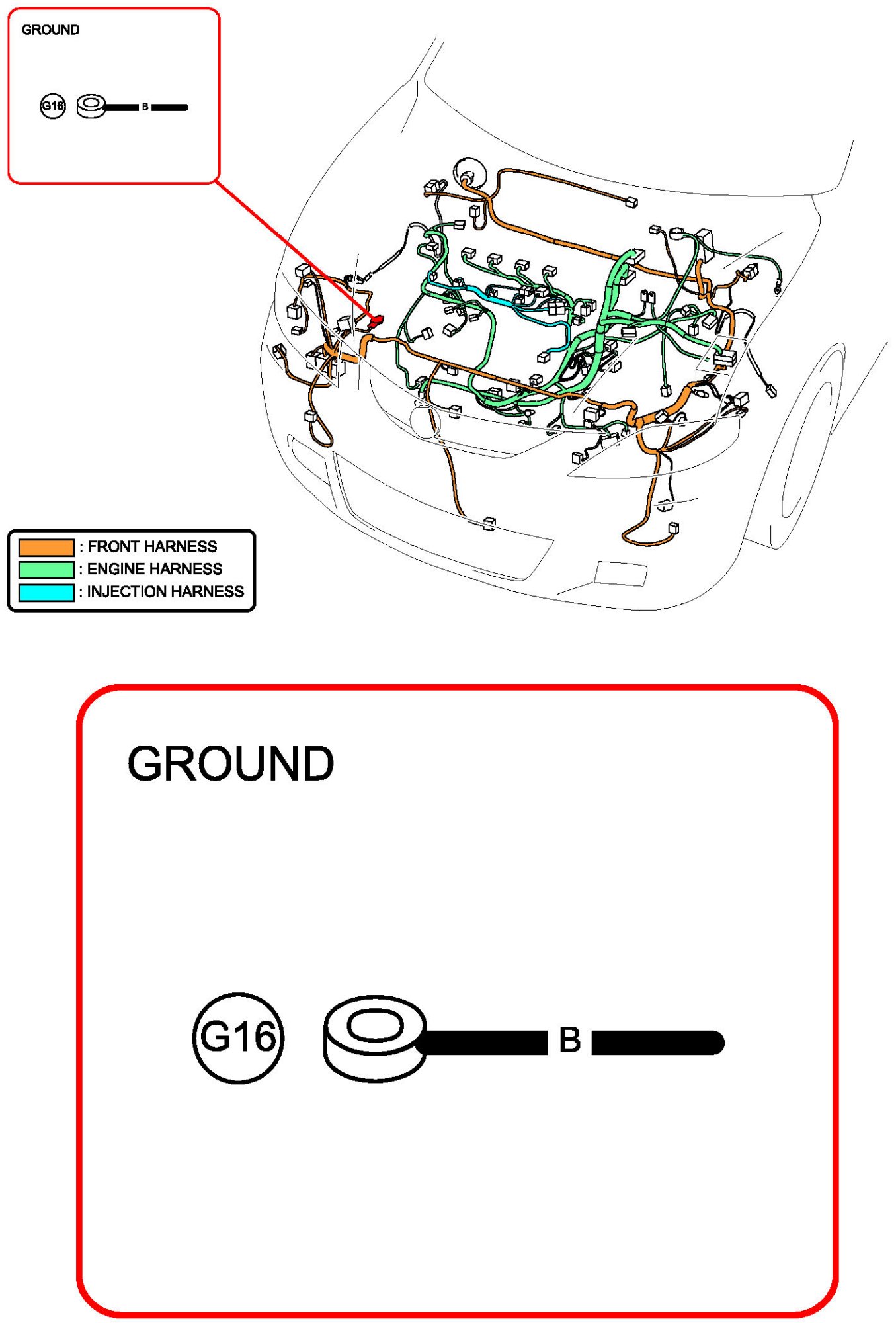 GROUND

G16 B

: FRONT HARNESS
: ENGINE HARNESS
: INJECTION HARNESS

GROUND

G16 B