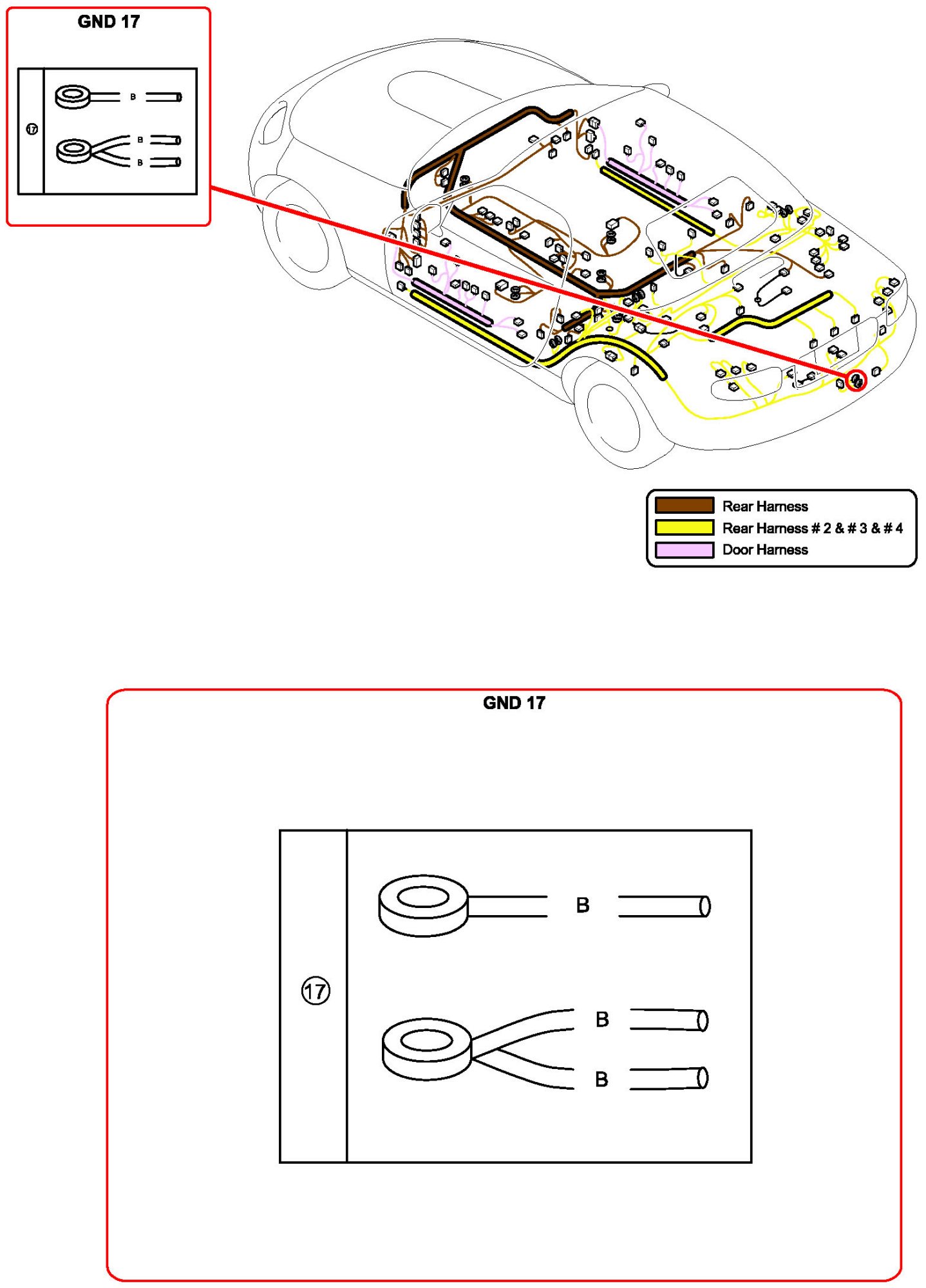 GND 17

17

B

B

B

Rear Harness
Rear Harness # 2 & # 3 & # 4
Door Harness

GND 17

17

B

B

B