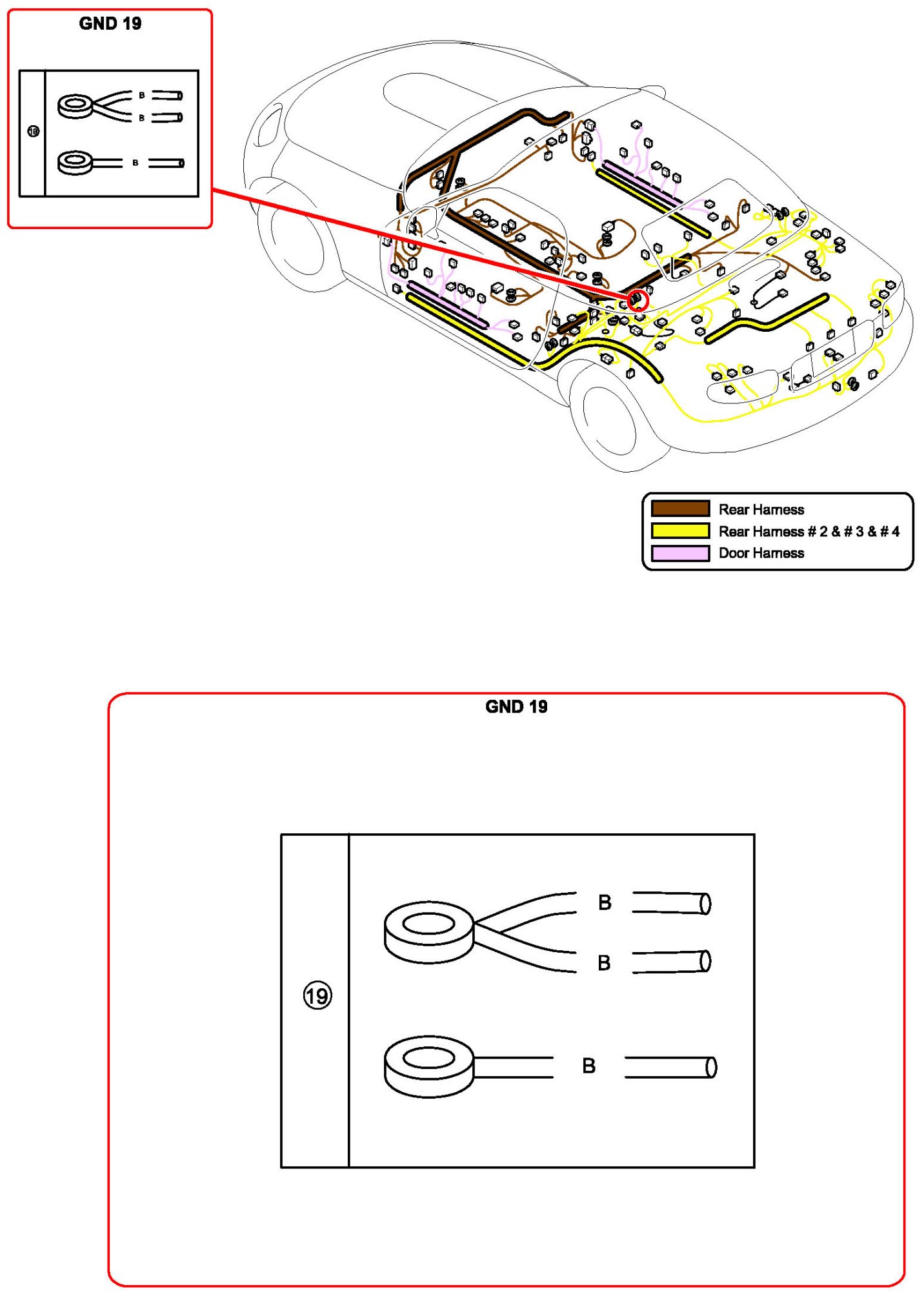 GND 19

⑲

B

B

B

Rear Harness

Rear Harness # 2 & # 3 & # 4

Door Harness

GND 19

⑲

B

B

B