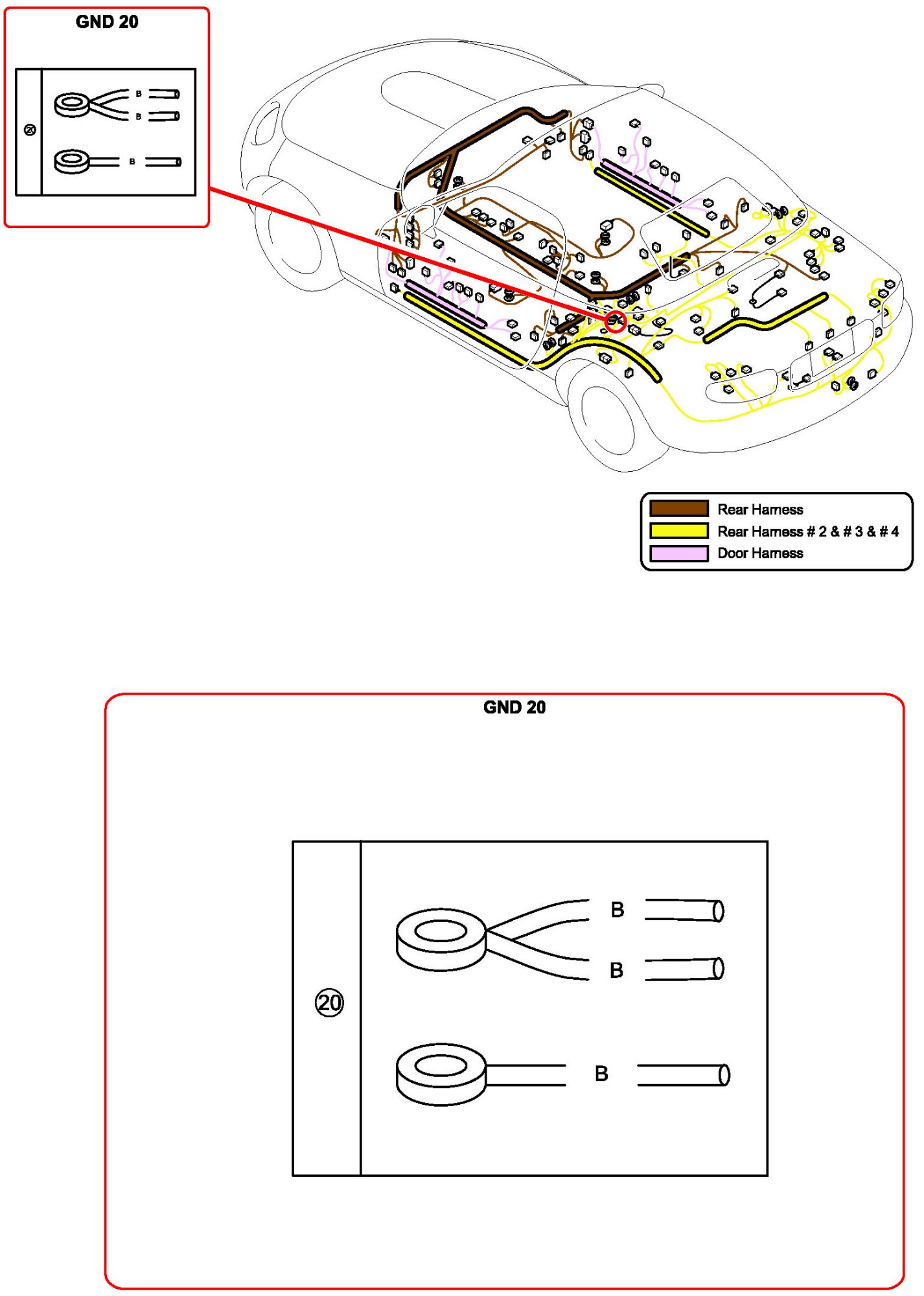 GND 20

⑳

B

B

B

Rear Harness

Rear Harness # 2 & # 3 & # 4

Door Harness

GND 20

⑳

B

B

B