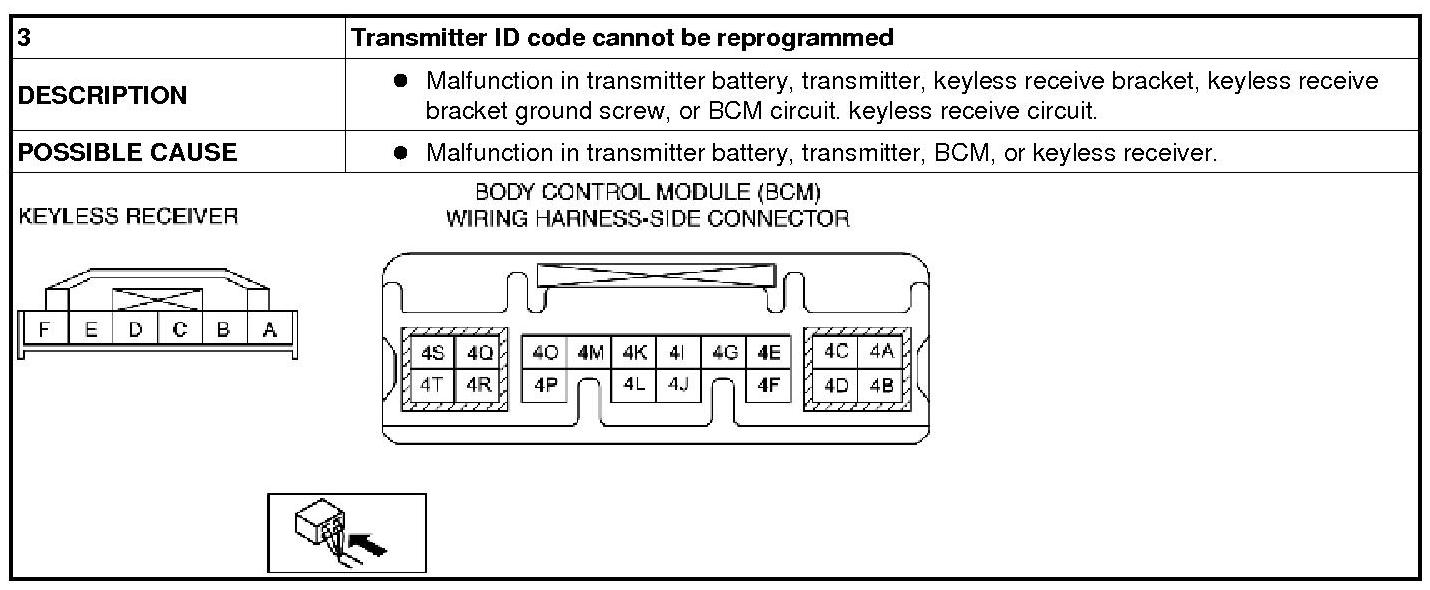 | 3 | Transmitter ID code cannot be reprogrammed |
|---|---|
| DESCRIPTION | ● Malfunction in transmitter battery, transmitter, keyless receive bracket, keyless receive bracket ground screw, or BCM circuit. keyless receive circuit. |
| POSSIBLE CAUSE | ● Malfunction in transmitter battery, transmitter, BCM, or keyless receiver. |

KEYLESS RECEIVER

F E D C B A

BODY CONTROL MODULE (BCM)
WIRING HARNESS-SIDE CONNECTOR

4S 4Q 4O 4M 4K 4I 4G 4E 4C 4A
4T 4R 4P 4L 4J 4F 4D 4B