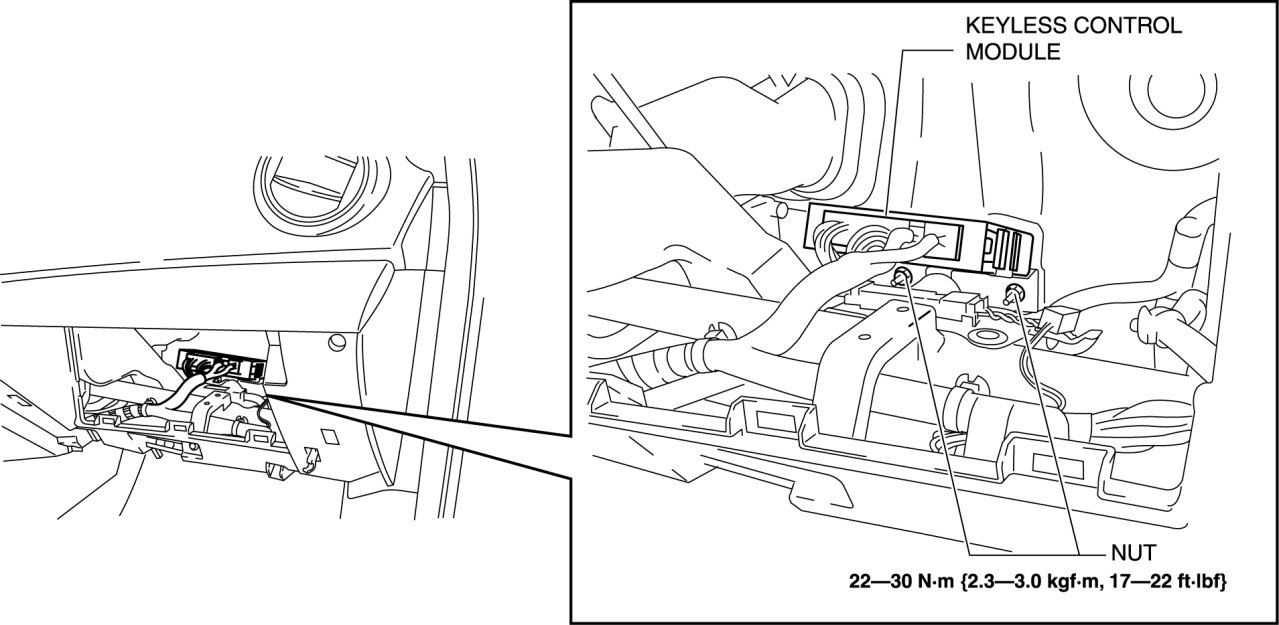 KEYLESS CONTROL MODULE

NUT

22—30 N·m {2.3—3.0 kgf·m, 17—22 ft·lbf}