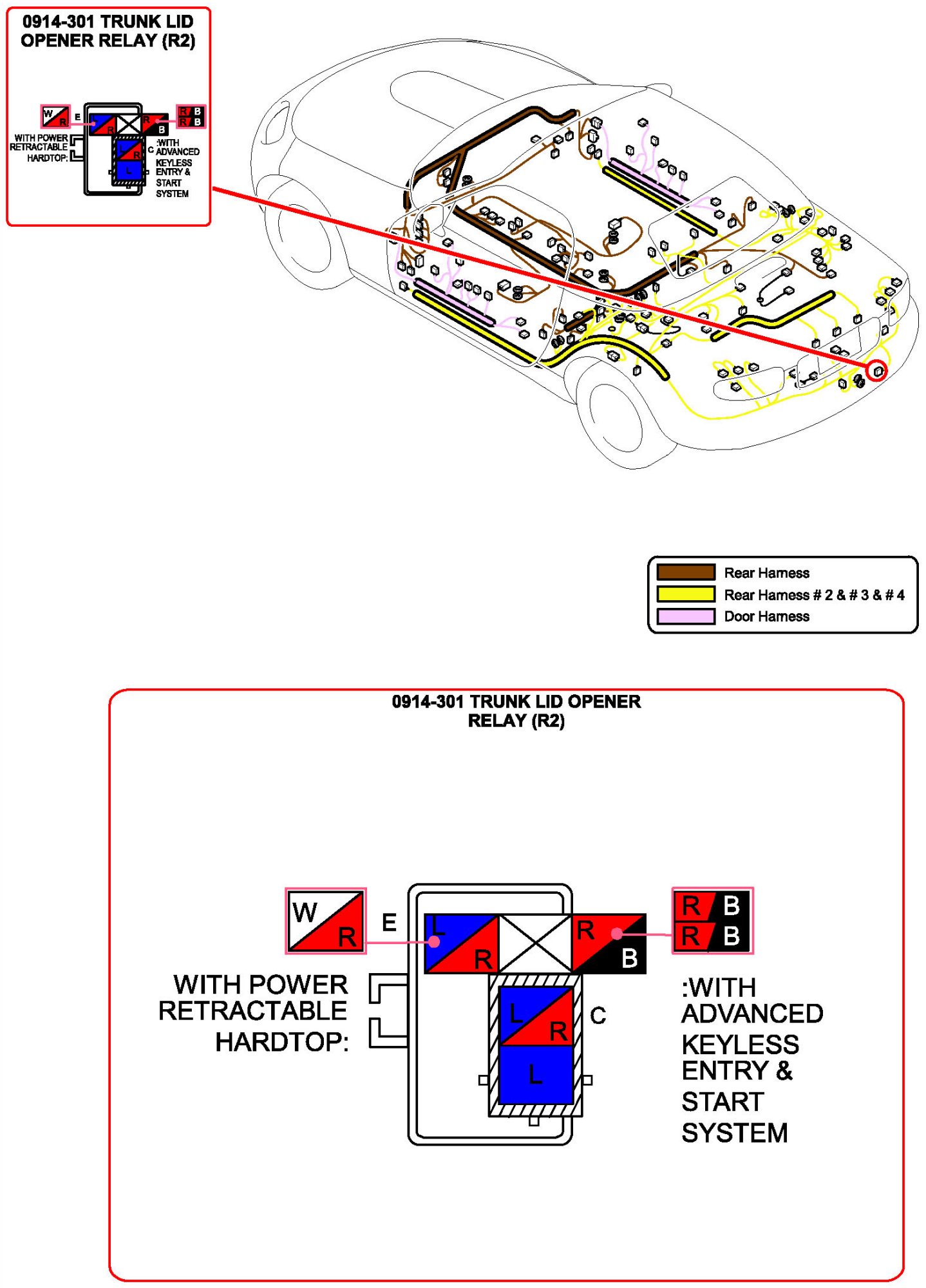 0914-301 TRUNK LID OPENER RELAY (R2)

W R E L R R B R B R B

WITH POWER RETRACTABLE HARDTOP:

L R C L

:WITH ADVANCED KEYLESS ENTRY & START SYSTEM

Rear Harness
Rear Harness # 2 & # 3 & # 4
Door Harness

0914-301 TRUNK LID OPENER RELAY (R2)

W R E L R R B R B R B

WITH POWER RETRACTABLE HARDTOP:

L R C L

:WITH ADVANCED KEYLESS ENTRY & START SYSTEM