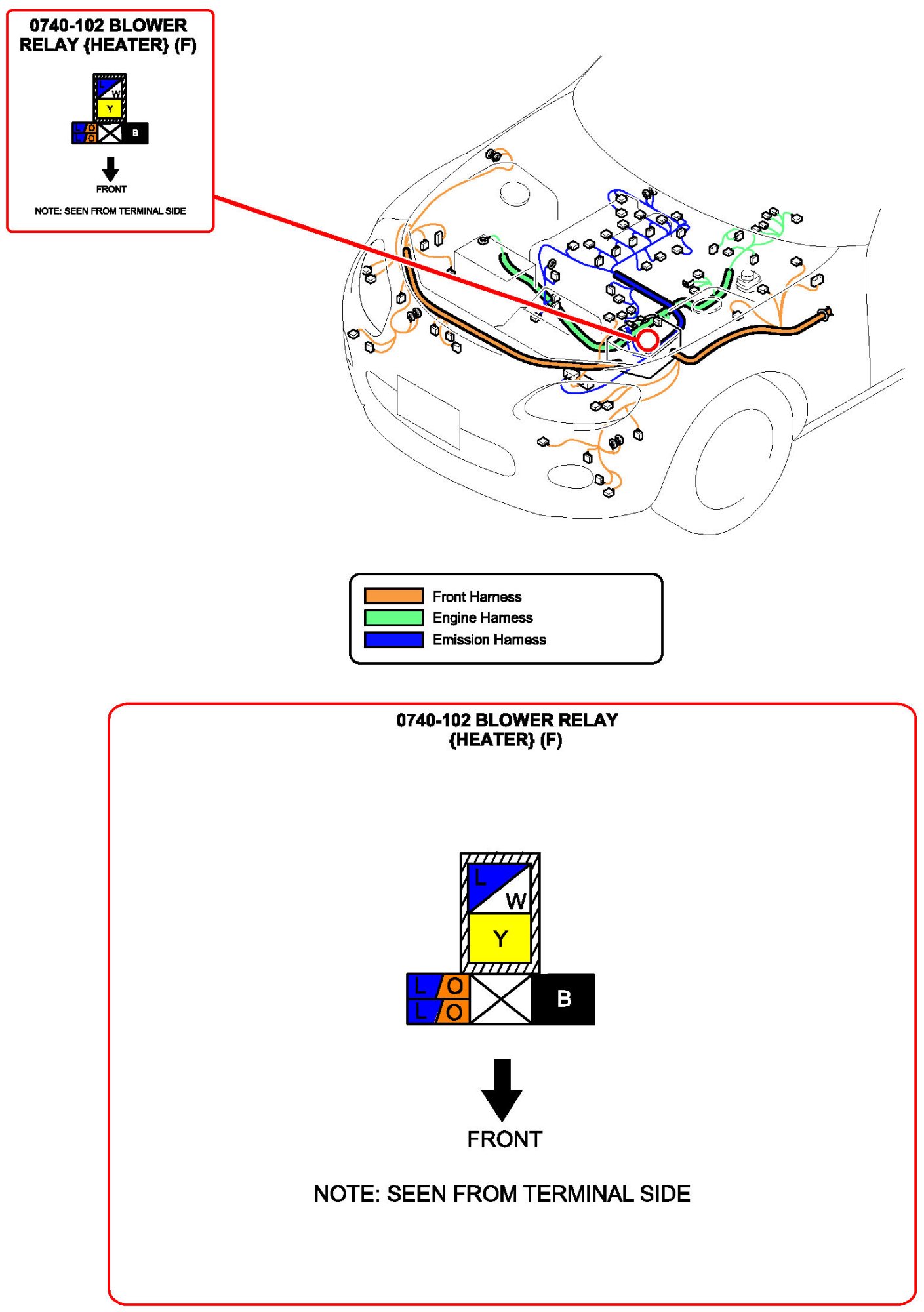 0740-102 BLOWER RELAY {HEATER} (F)

L W
Y
L O
L O
B

FRONT

NOTE: SEEN FROM TERMINAL SIDE

Front Harness
Engine Harness
Emission Harness

0740-102 BLOWER RELAY {HEATER} (F)

L W
Y
L O
L O
B

FRONT

NOTE: SEEN FROM TERMINAL SIDE