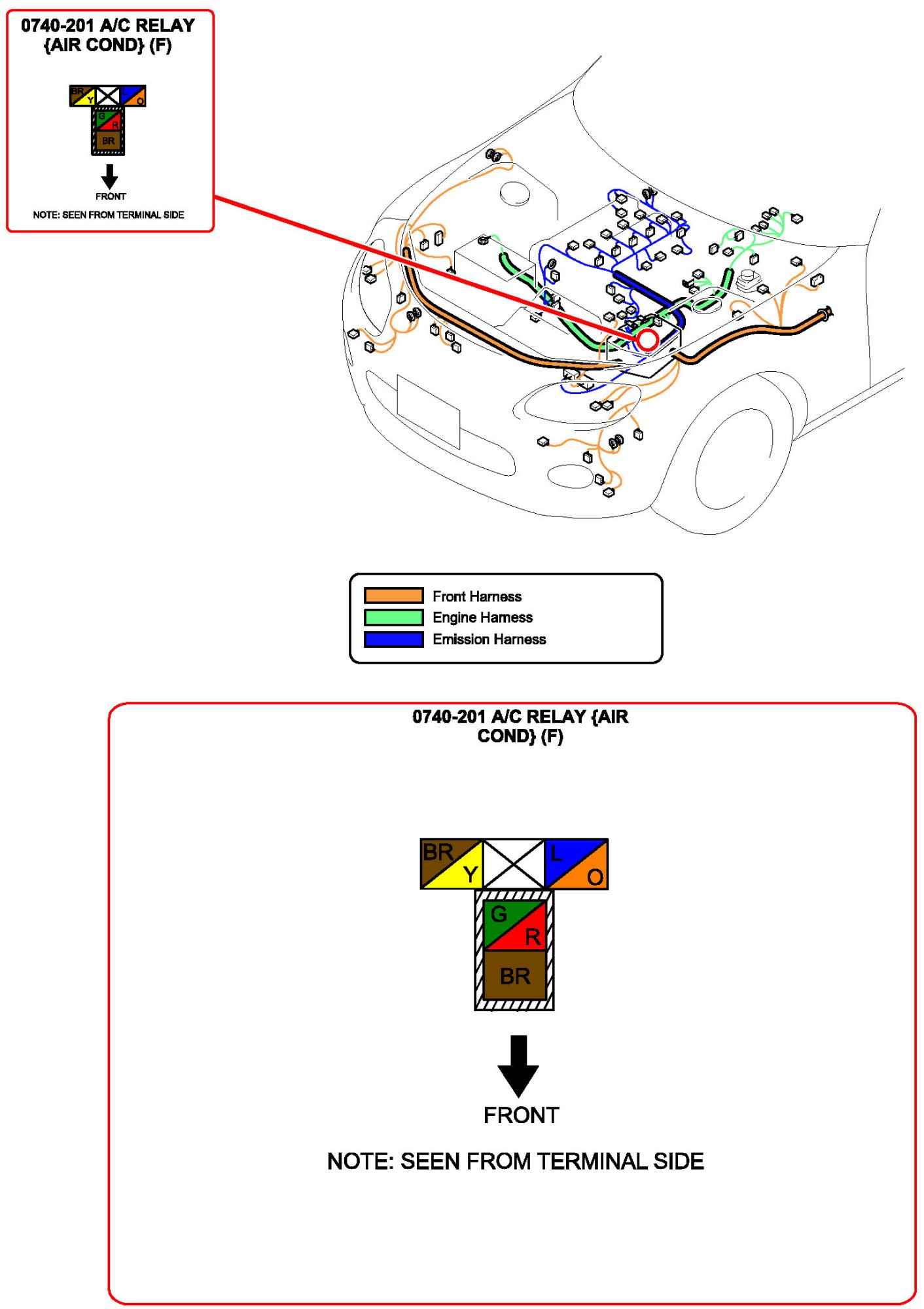 0740-201 A/C RELAY {AIR COND} (F)

BR Y L O
G R
BR

FRONT

NOTE: SEEN FROM TERMINAL SIDE

Front Harness
Engine Harness
Emission Harness

0740-201 A/C RELAY {AIR COND} (F)

BR Y L O
G R
BR

FRONT

NOTE: SEEN FROM TERMINAL SIDE