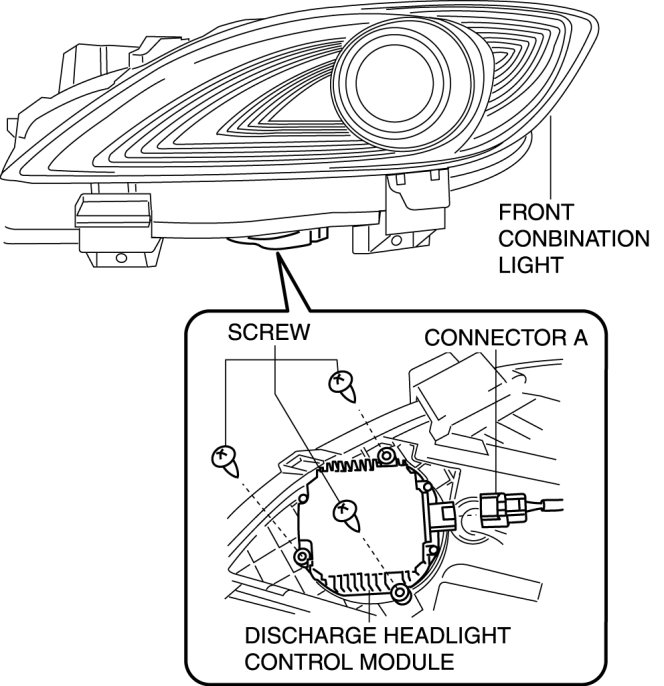 FRONT CONBINATION LIGHT

SCREW

CONNECTOR A

DISCHARGE HEADLIGHT CONTROL MODULE