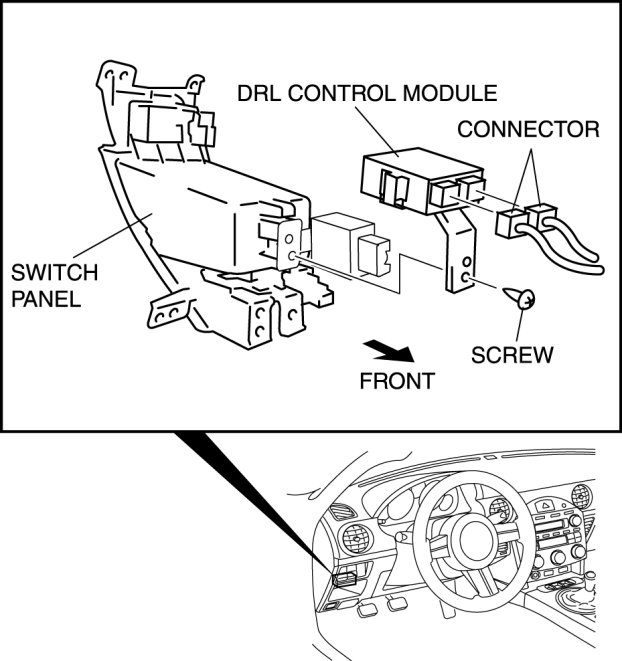 DRL CONTROL MODULE
CONNECTOR
SWITCH PANEL
SCREW
FRONT