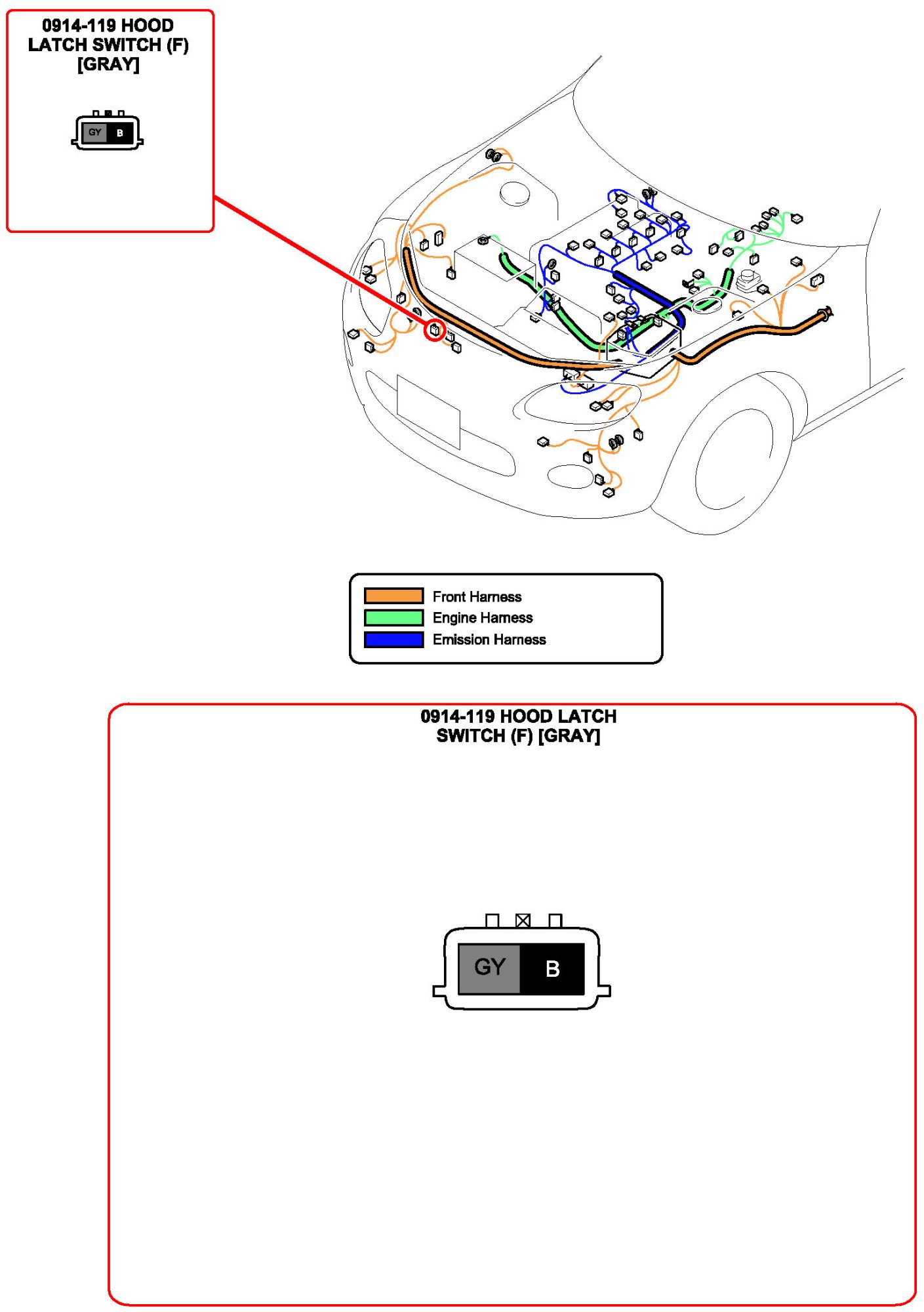 0914-119 HOOD LATCH SWITCH (F) [GRAY]

GY B

Front Harness
Engine Harness
Emission Harness

0914-119 HOOD LATCH SWITCH (F) [GRAY]

GY B