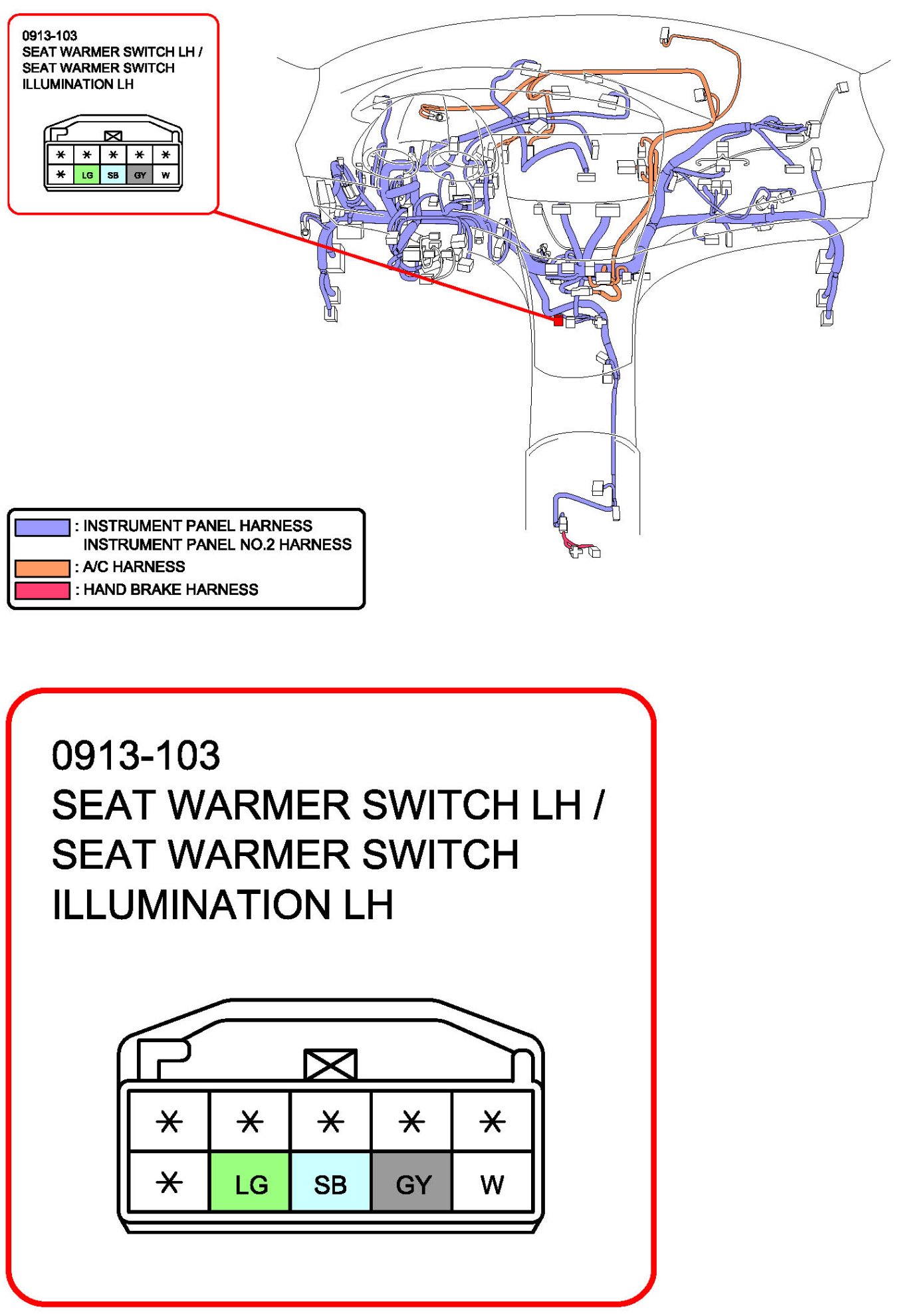 0913-103
SEAT WARMER SWITCH LH /
SEAT WARMER SWITCH
ILLUMINATION LH

| * | * | * | * | * |
|---|---|---|---|---|
| * | LG | SB | GY | W |

: INSTRUMENT PANEL HARNESS
INSTRUMENT PANEL NO.2 HARNESS
: A/C HARNESS
: HAND BRAKE HARNESS

0913-103
SEAT WARMER SWITCH LH /
SEAT WARMER SWITCH
ILLUMINATION LH

| * | * | * | * | * |
|---|---|---|---|---|
| * | LG | SB | GY | W |