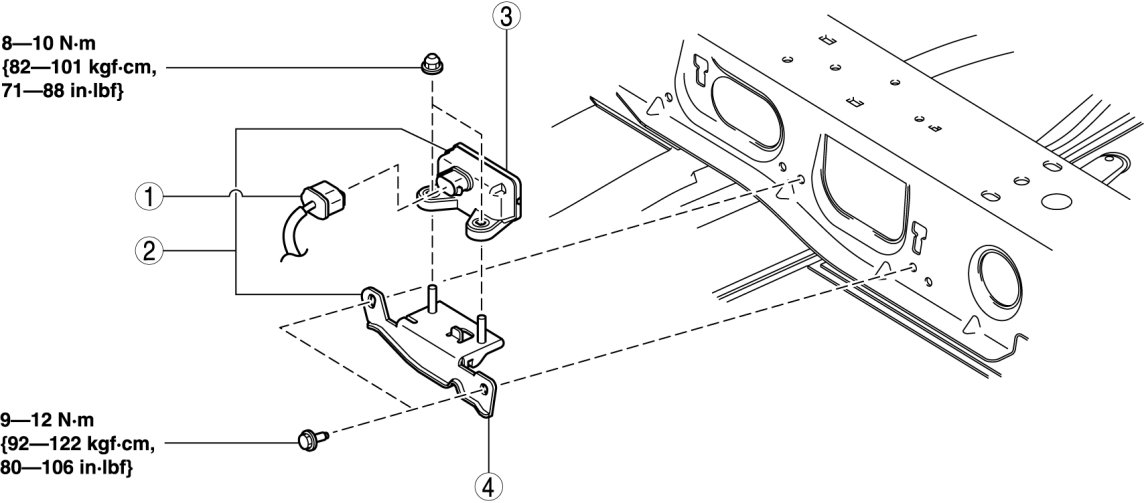 8—10 N·m
{82—101 kgf·cm,
71—88 in·lbf}

3

1

2

9—12 N·m
{92—122 kgf·cm,
80—106 in·lbf}

4