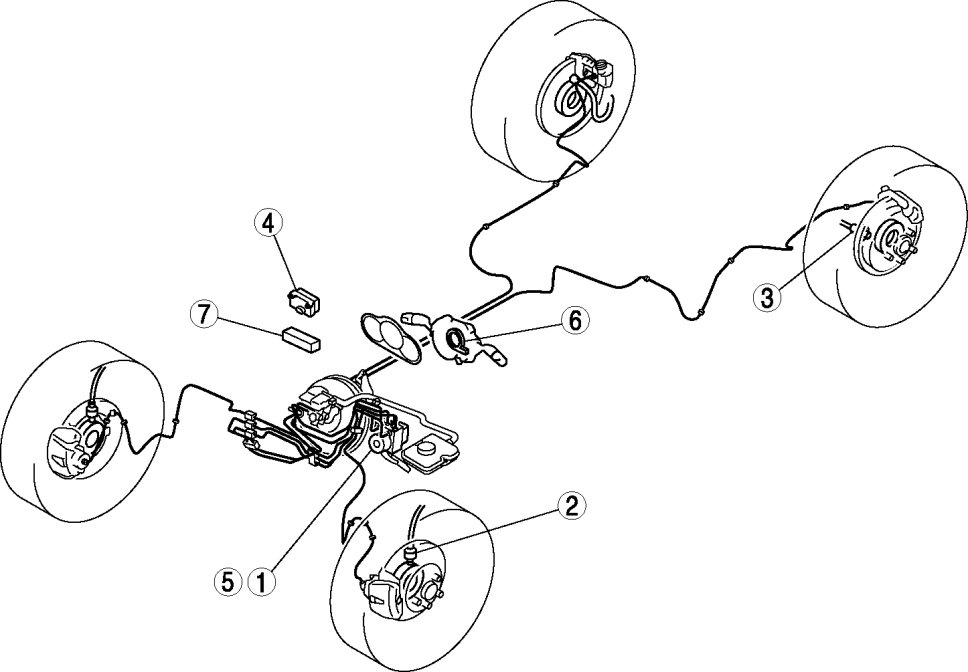 4
7
6
3
2
5 1