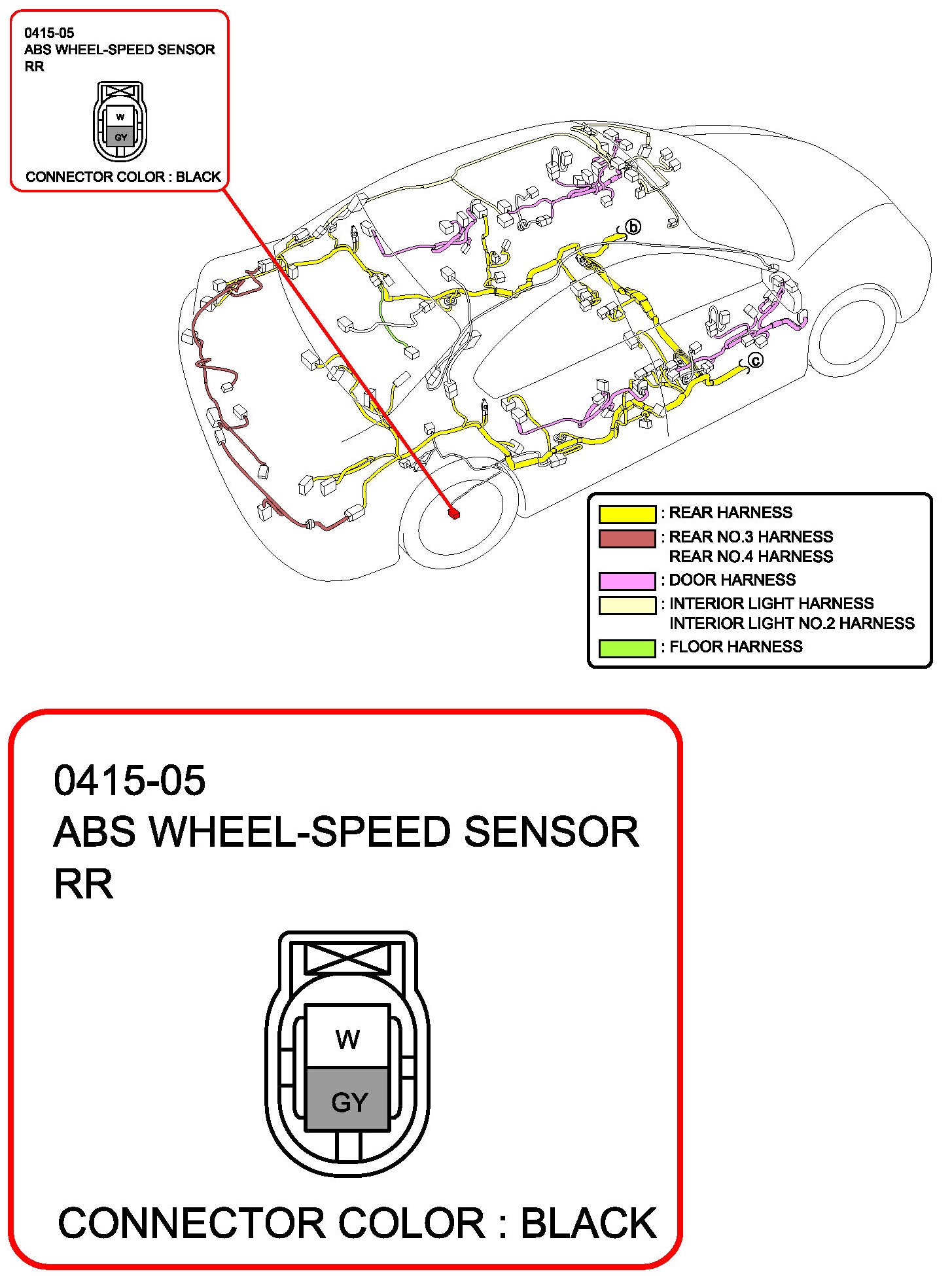 0415-05
ABS WHEEL-SPEED SENSOR
RR

W
GY

CONNECTOR COLOR : BLACK

b

c

: REAR HARNESS
: REAR NO.3 HARNESS
REAR NO.4 HARNESS
: DOOR HARNESS
: INTERIOR LIGHT HARNESS
INTERIOR LIGHT NO.2 HARNESS
: FLOOR HARNESS

0415-05
ABS WHEEL-SPEED SENSOR
RR

W
GY

CONNECTOR COLOR : BLACK