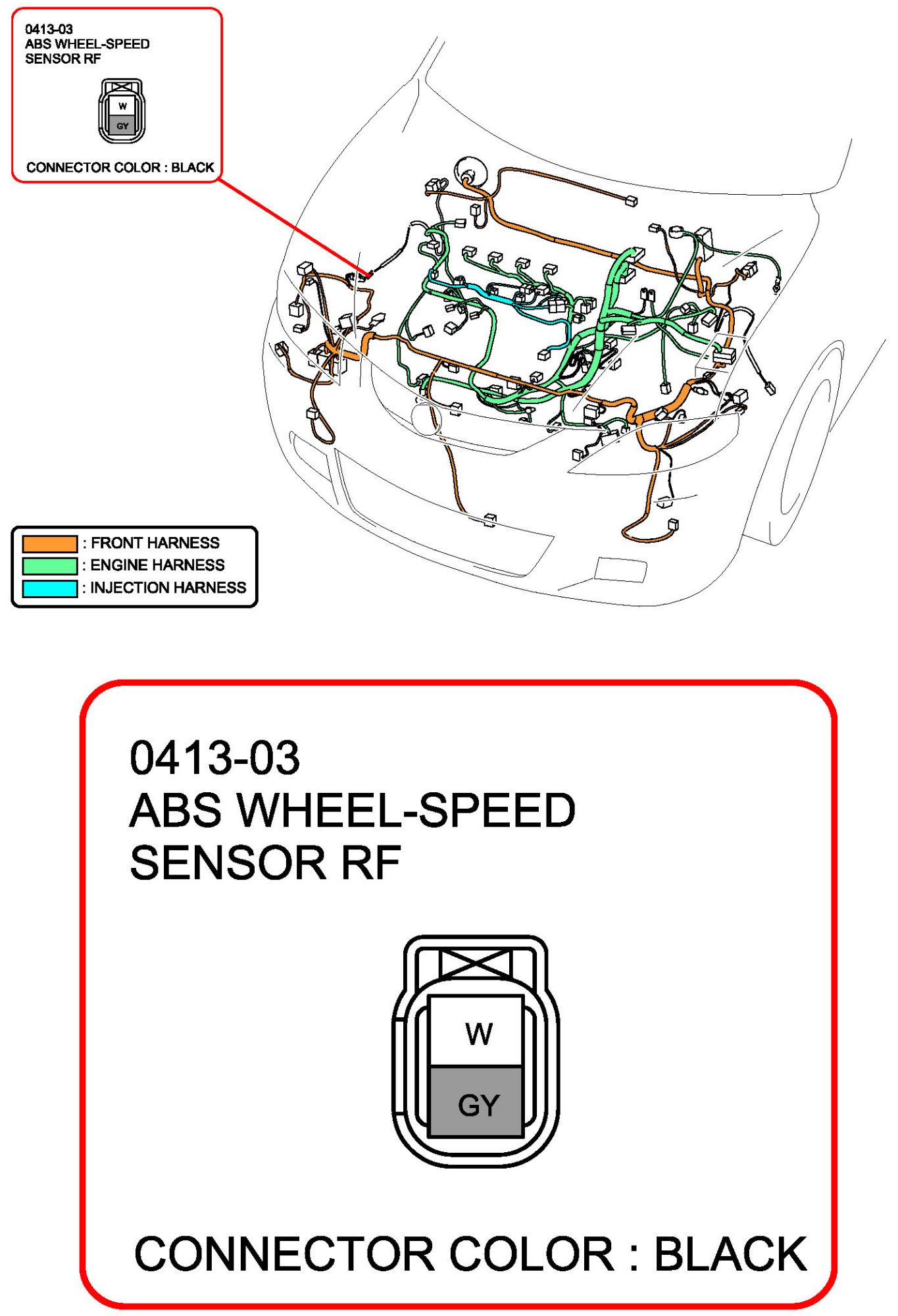 0413-03
ABS WHEEL-SPEED
SENSOR RF

W
GY

CONNECTOR COLOR : BLACK

: FRONT HARNESS
: ENGINE HARNESS
: INJECTION HARNESS

0413-03
ABS WHEEL-SPEED
SENSOR RF

W
GY

CONNECTOR COLOR : BLACK