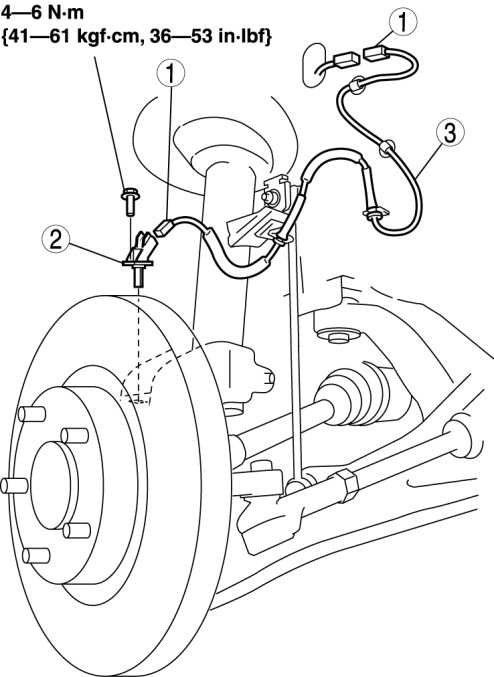 4—6 N·m
{41—61 kgf·cm, 36—53 in·lbf}

1

1

3

2