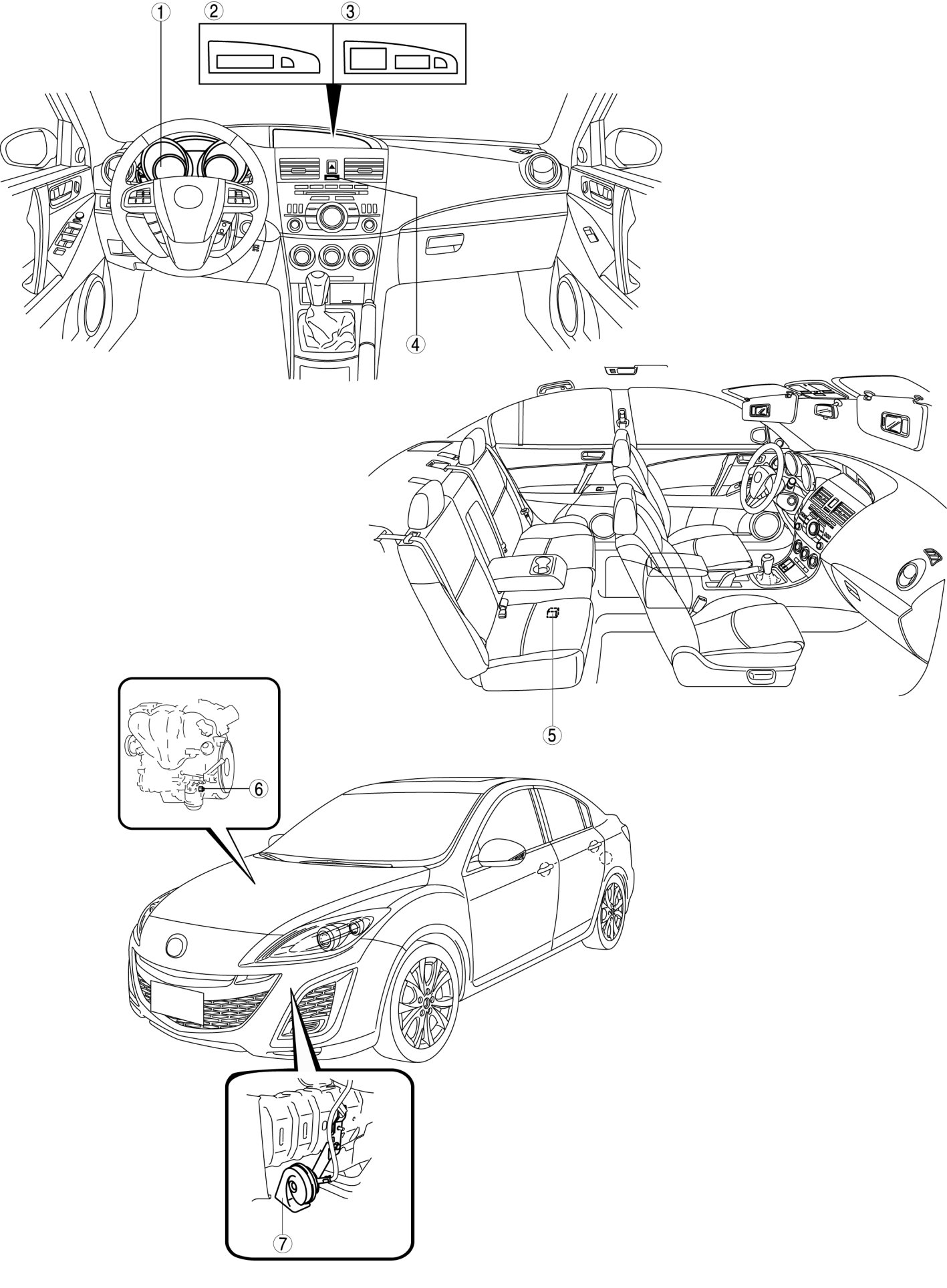 1
2
3
4
5
6
7