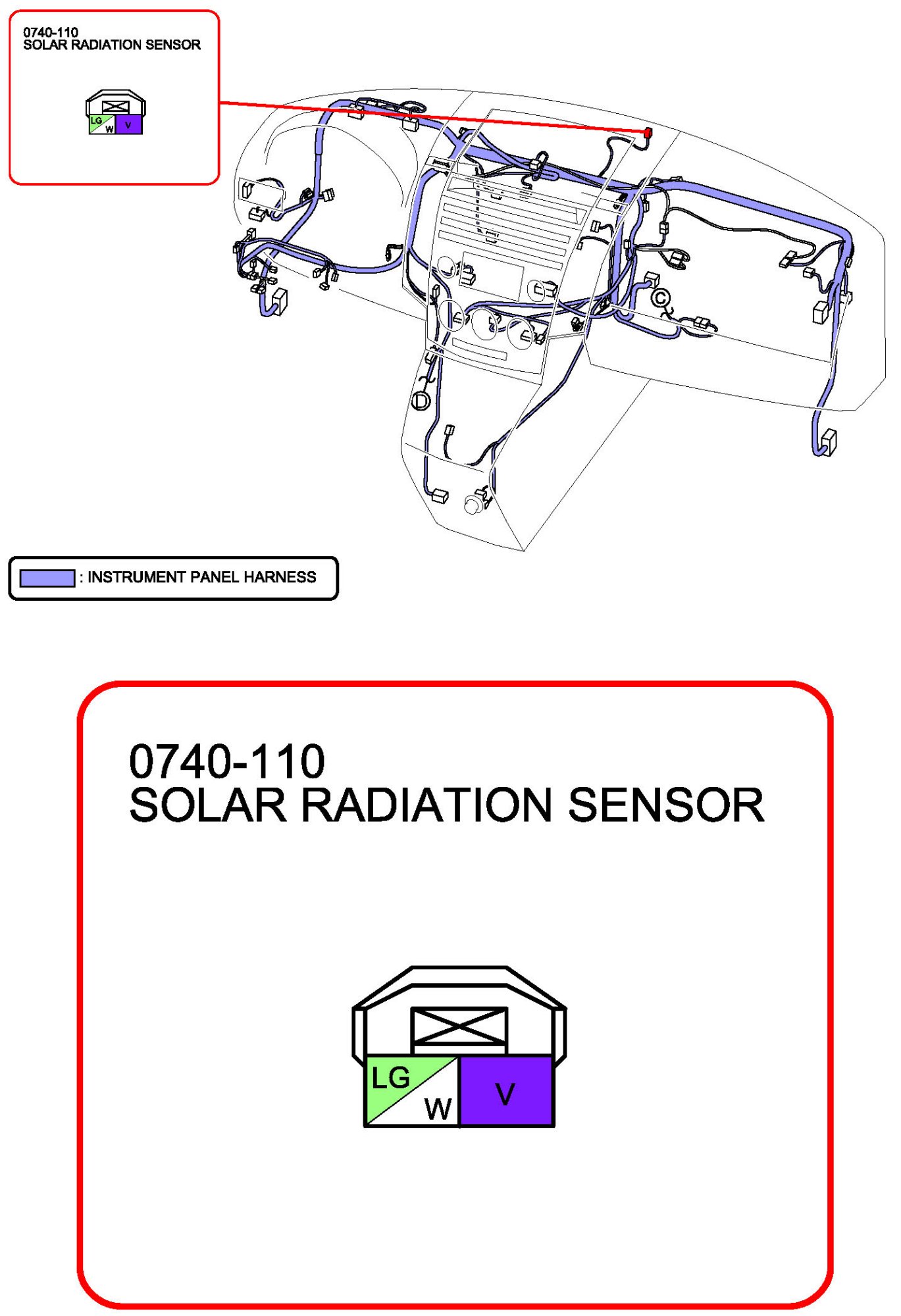 0740-110
SOLAR RADIATION SENSOR

LG
W
V

C

D

: INSTRUMENT PANEL HARNESS

0740-110
SOLAR RADIATION SENSOR

LG
W
V