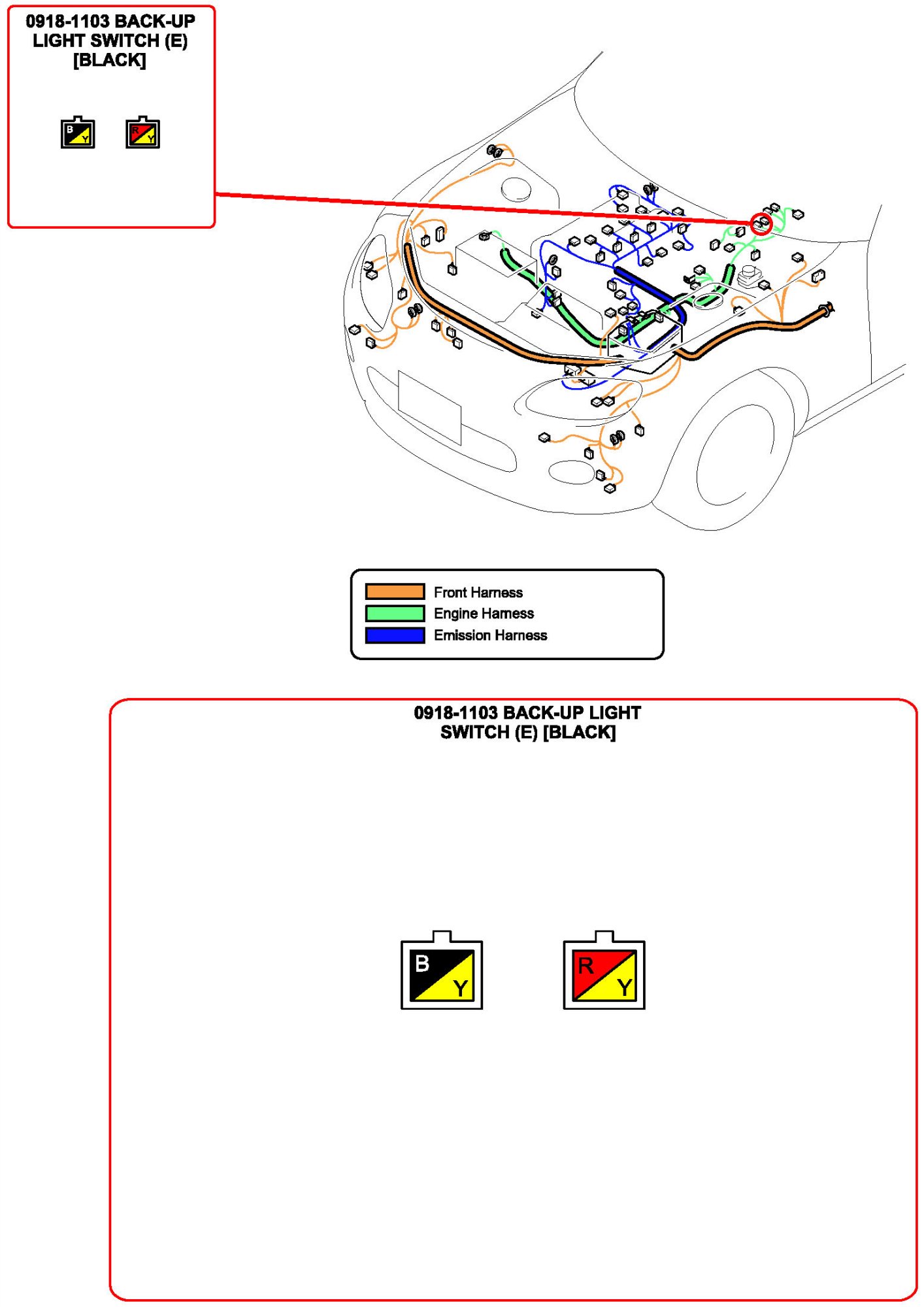 0918-1103 BACK-UP LIGHT SWITCH (E) [BLACK]

B Y    R Y

Front Harness
Engine Harness
Emission Harness

0918-1103 BACK-UP LIGHT SWITCH (E) [BLACK]

B Y    R Y