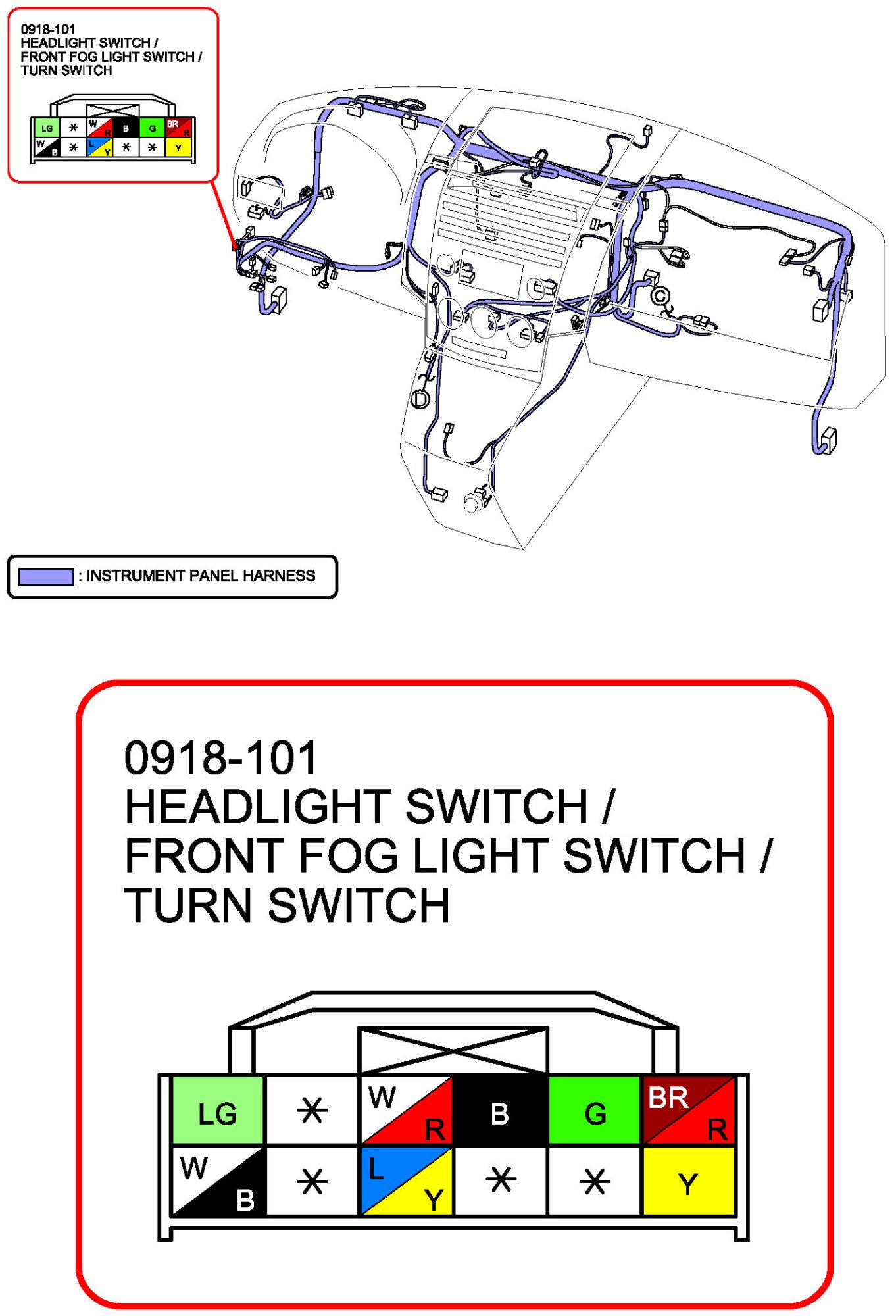 0918-101
HEADLIGHT SWITCH /
FRONT FOG LIGHT SWITCH /
TURN SWITCH

| LG | * | W R | B | G | BR R |
|---|---|---|---|---|---|
| W B | * | L Y | * | * | Y |

C

D

: INSTRUMENT PANEL HARNESS

0918-101
HEADLIGHT SWITCH /
FRONT FOG LIGHT SWITCH /
TURN SWITCH

| LG | * | W R | B | G | BR R |
|---|---|---|---|---|---|
| W B | * | L Y | * | * | Y |