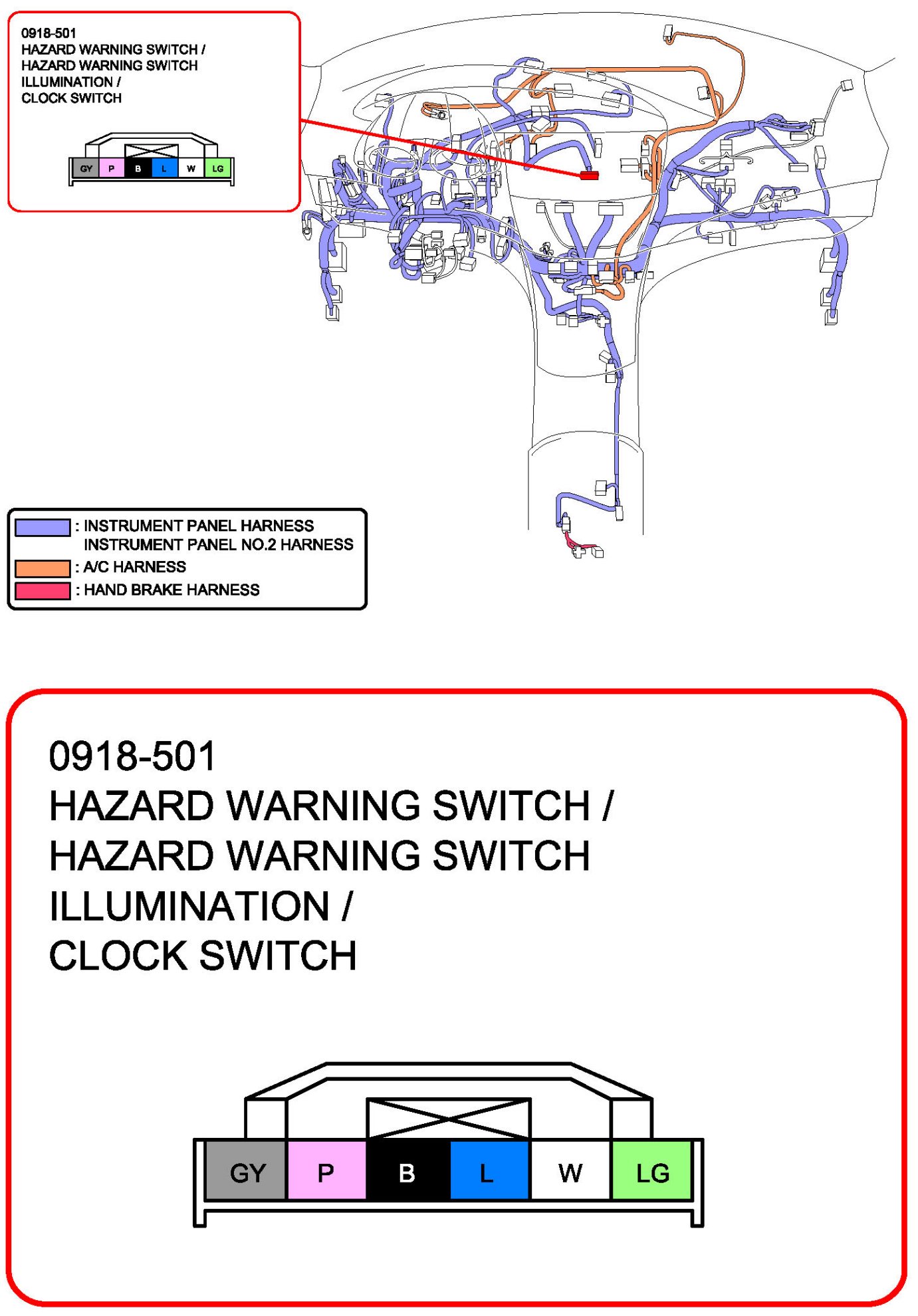 0918-501
HAZARD WARNING SWITCH /
HAZARD WARNING SWITCH
ILLUMINATION /
CLOCK SWITCH

GY P B L W LG

: INSTRUMENT PANEL HARNESS
INSTRUMENT PANEL NO.2 HARNESS
: A/C HARNESS
: HAND BRAKE HARNESS

0918-501
HAZARD WARNING SWITCH /
HAZARD WARNING SWITCH
ILLUMINATION /
CLOCK SWITCH

GY P B L W LG