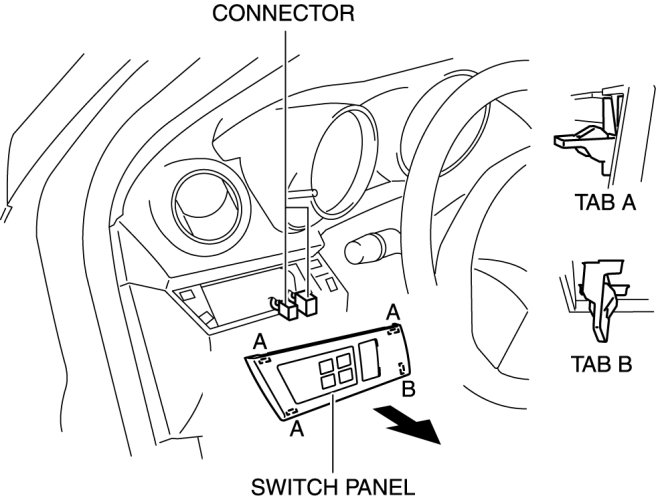 CONNECTOR

TAB A

TAB B

A

A

B

A

SWITCH PANEL