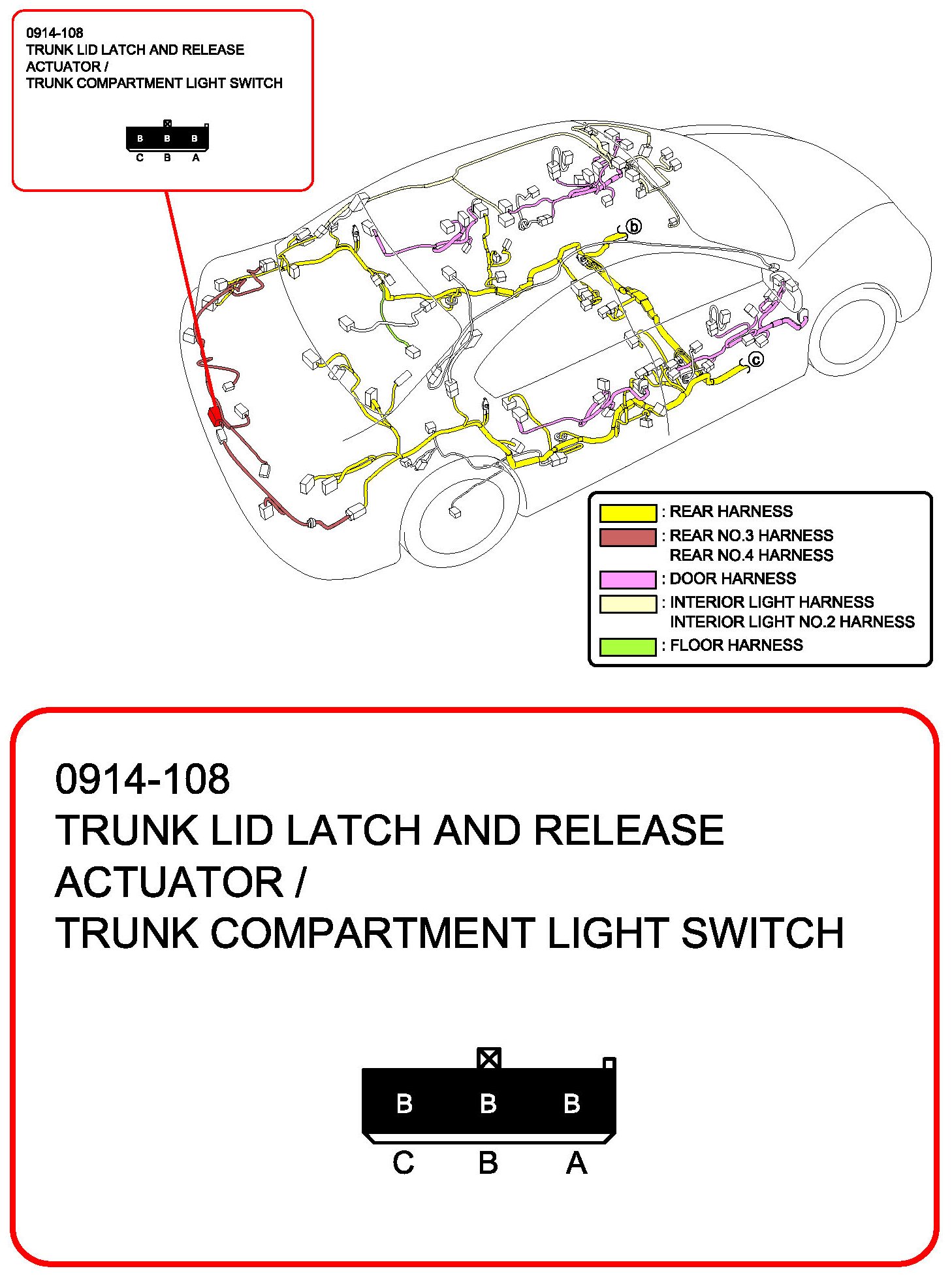 0914-108
TRUNK LID LATCH AND RELEASE ACTUATOR /
TRUNK COMPARTMENT LIGHT SWITCH

B B B
C B A

b

c

: REAR HARNESS
: REAR NO.3 HARNESS
REAR NO.4 HARNESS
: DOOR HARNESS
: INTERIOR LIGHT HARNESS
INTERIOR LIGHT NO.2 HARNESS
: FLOOR HARNESS

0914-108
TRUNK LID LATCH AND RELEASE ACTUATOR /
TRUNK COMPARTMENT LIGHT SWITCH

B B B
C B A