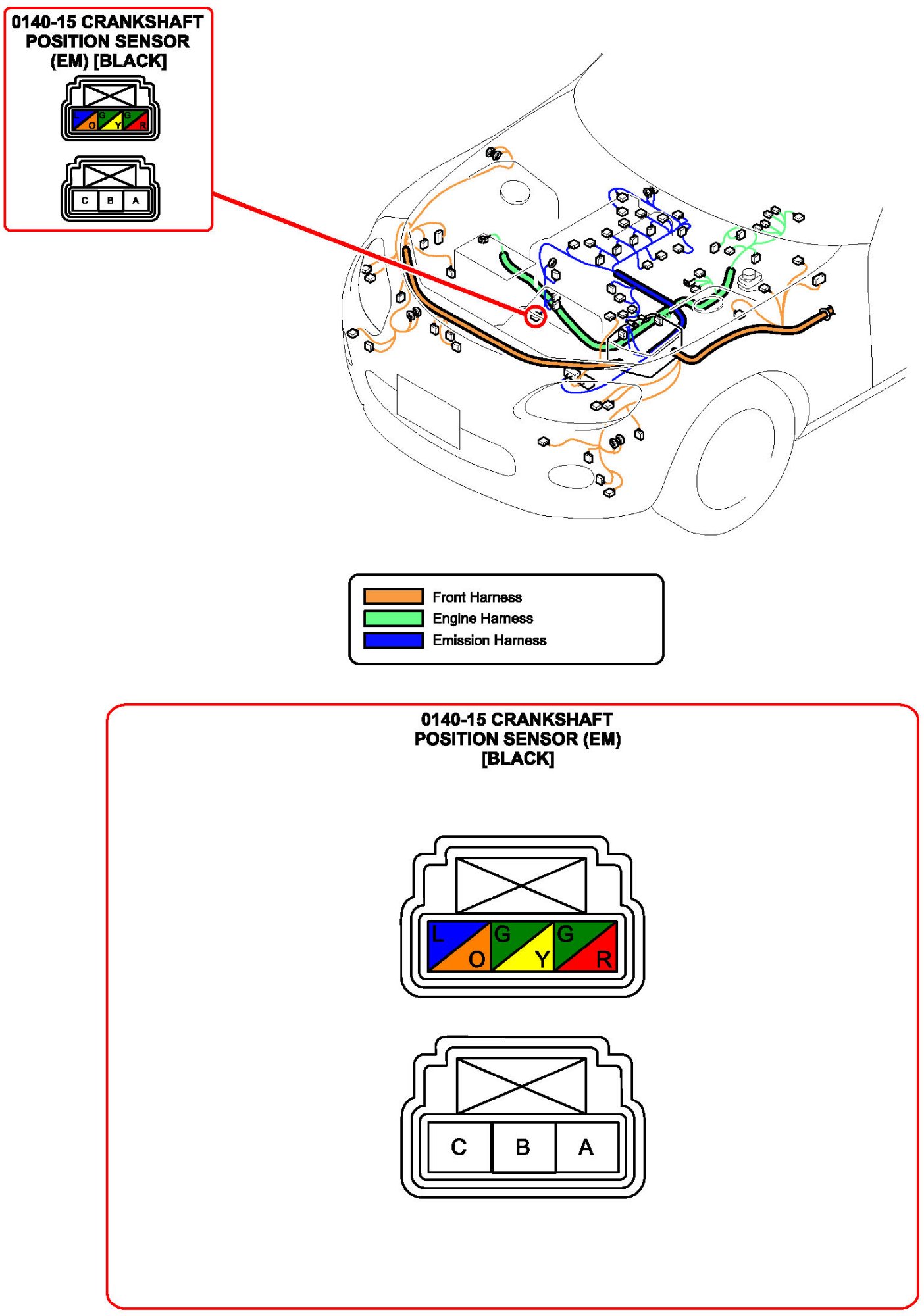 0140-15 CRANKSHAFT POSITION SENSOR (EM) [BLACK]

L O G Y G R

C B A

Front Harness
Engine Harness
Emission Harness

0140-15 CRANKSHAFT POSITION SENSOR (EM) [BLACK]

L O G Y G R

C B A