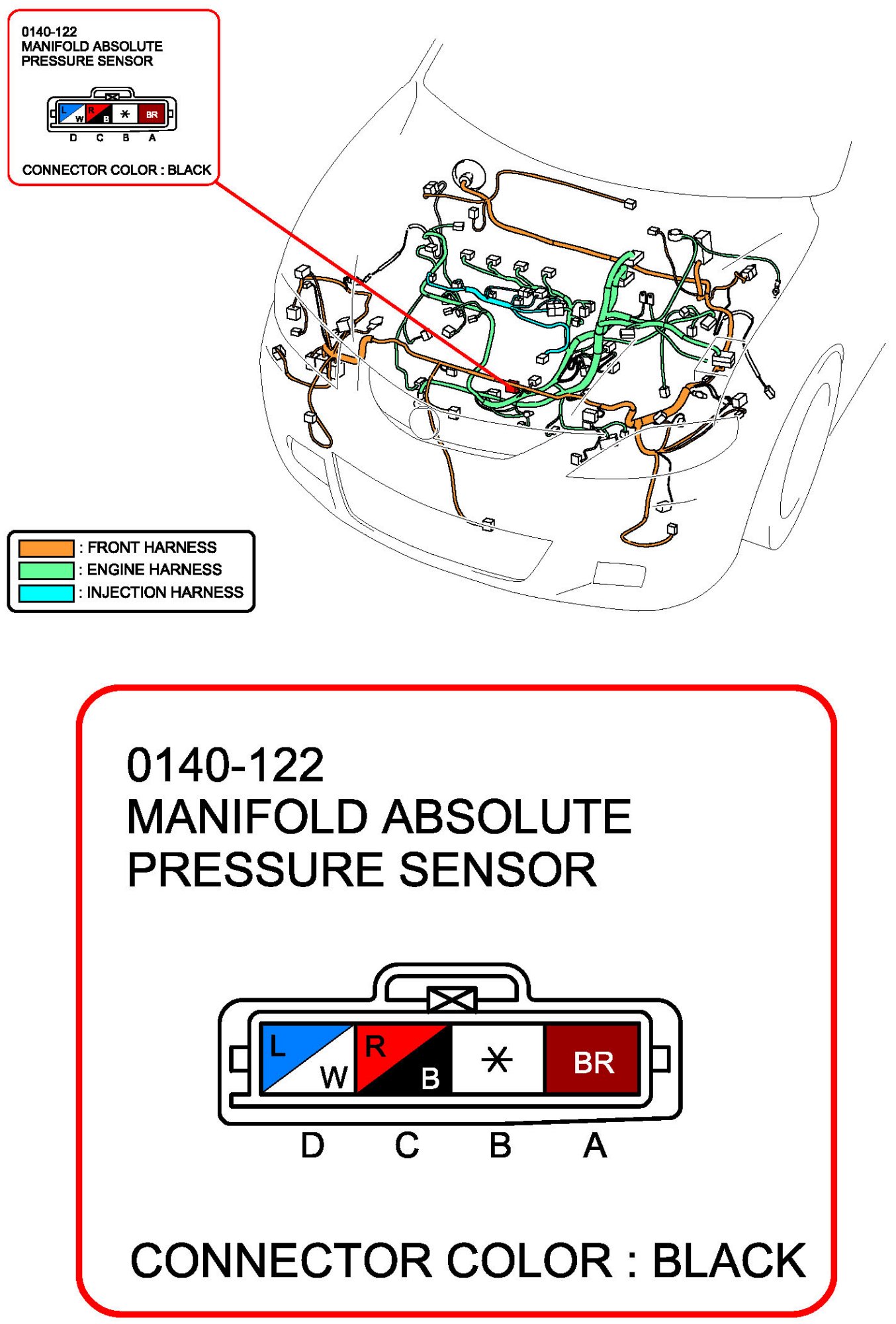 0140-122
MANIFOLD ABSOLUTE
PRESSURE SENSOR

L W R B * BR
D C B A

CONNECTOR COLOR : BLACK

: FRONT HARNESS
: ENGINE HARNESS
: INJECTION HARNESS

0140-122
MANIFOLD ABSOLUTE
PRESSURE SENSOR

L W R B * BR
D C B A

CONNECTOR COLOR : BLACK