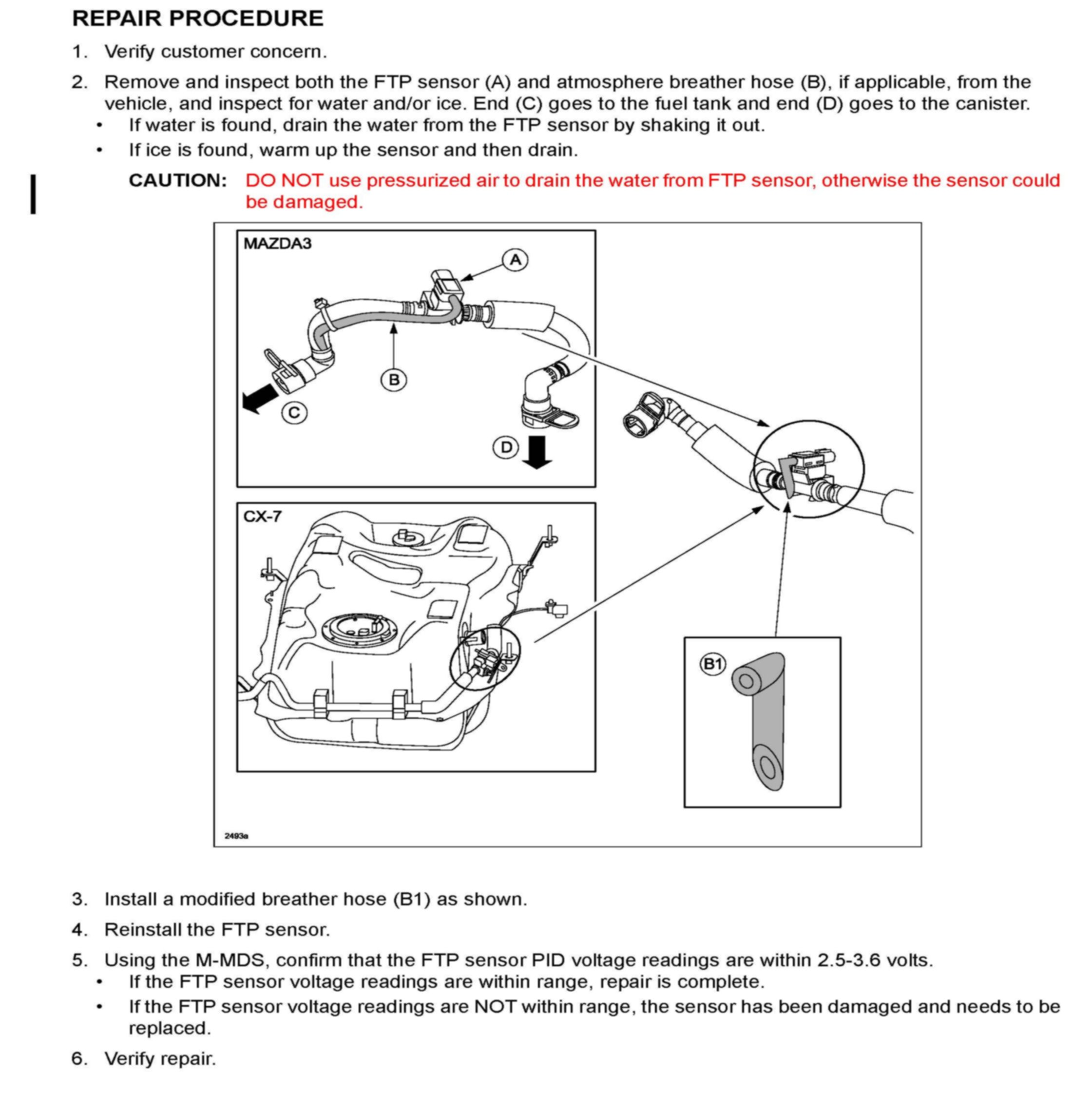 REPAIR PROCEDURE

1. Verify customer concern.

2. Remove and inspect both the FTP sensor (A) and atmosphere breather hose (B), if applicable, from the vehicle, and inspect for water and/or ice. End (C) goes to the fuel tank and end (D) goes to the canister.
• If water is found, drain the water from the FTP sensor by shaking it out.
• If ice is found, warm up the sensor and then drain.

CAUTION: DO NOT use pressurized air to drain the water from FTP sensor, otherwise the sensor could be damaged.

MAZDA3
A
B
C
D
CX-7
B1
2493a

3. Install a modified breather hose (B1) as shown.

4. Reinstall the FTP sensor.

5. Using the M-MDS, confirm that the FTP sensor PID voltage readings are within 2.5-3.6 volts.
• If the FTP sensor voltage readings are within range, repair is complete.
• If the FTP sensor voltage readings are NOT within range, the sensor has been damaged and needs to be replaced.

6. Verify repair.