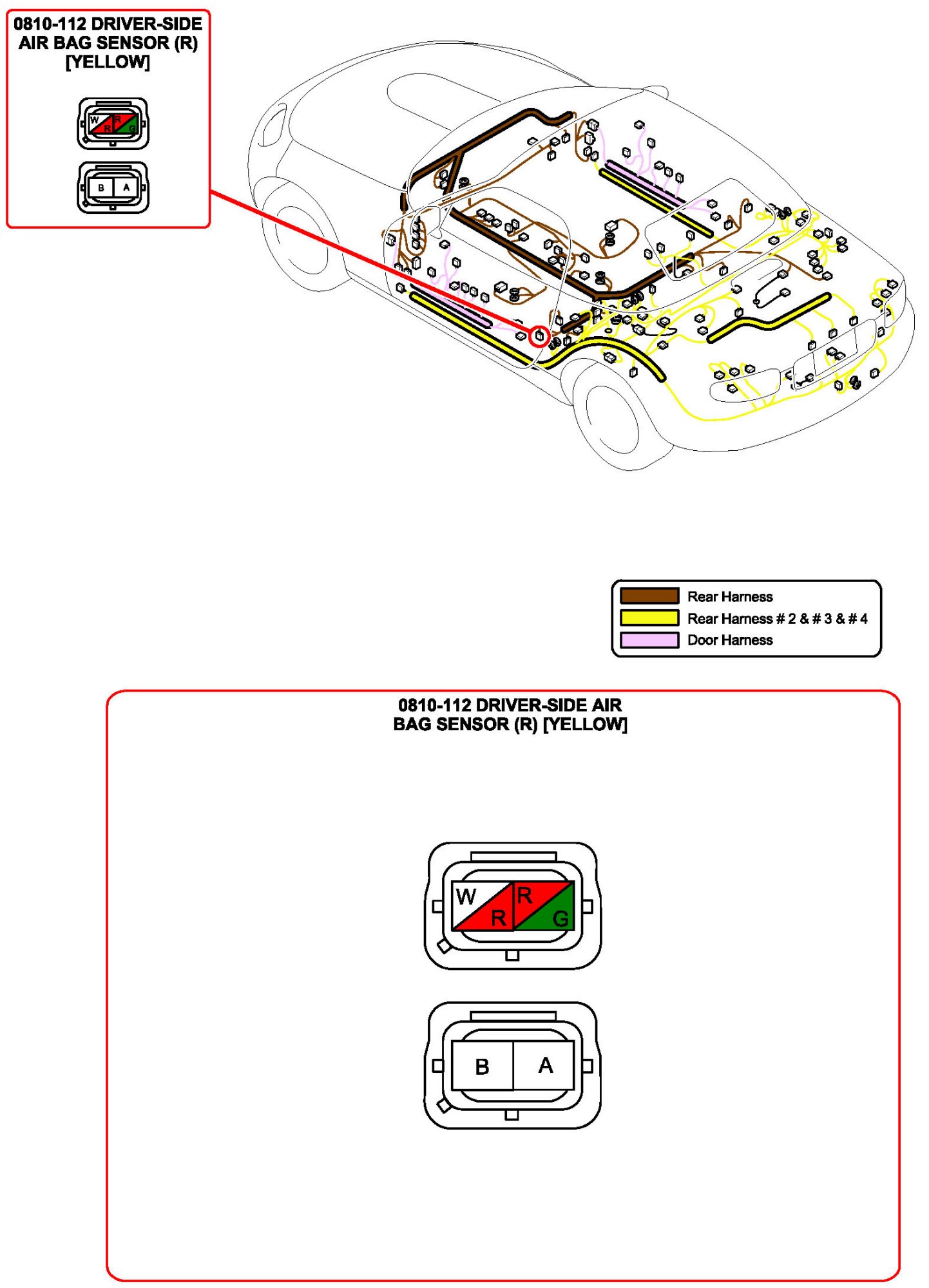 0810-112 DRIVER-SIDE AIR BAG SENSOR (R) [YELLOW]

W R R G

B A

Rear Harness
Rear Harness # 2 & # 3 & # 4
Door Harness

0810-112 DRIVER-SIDE AIR BAG SENSOR (R) [YELLOW]

W R R G

B A