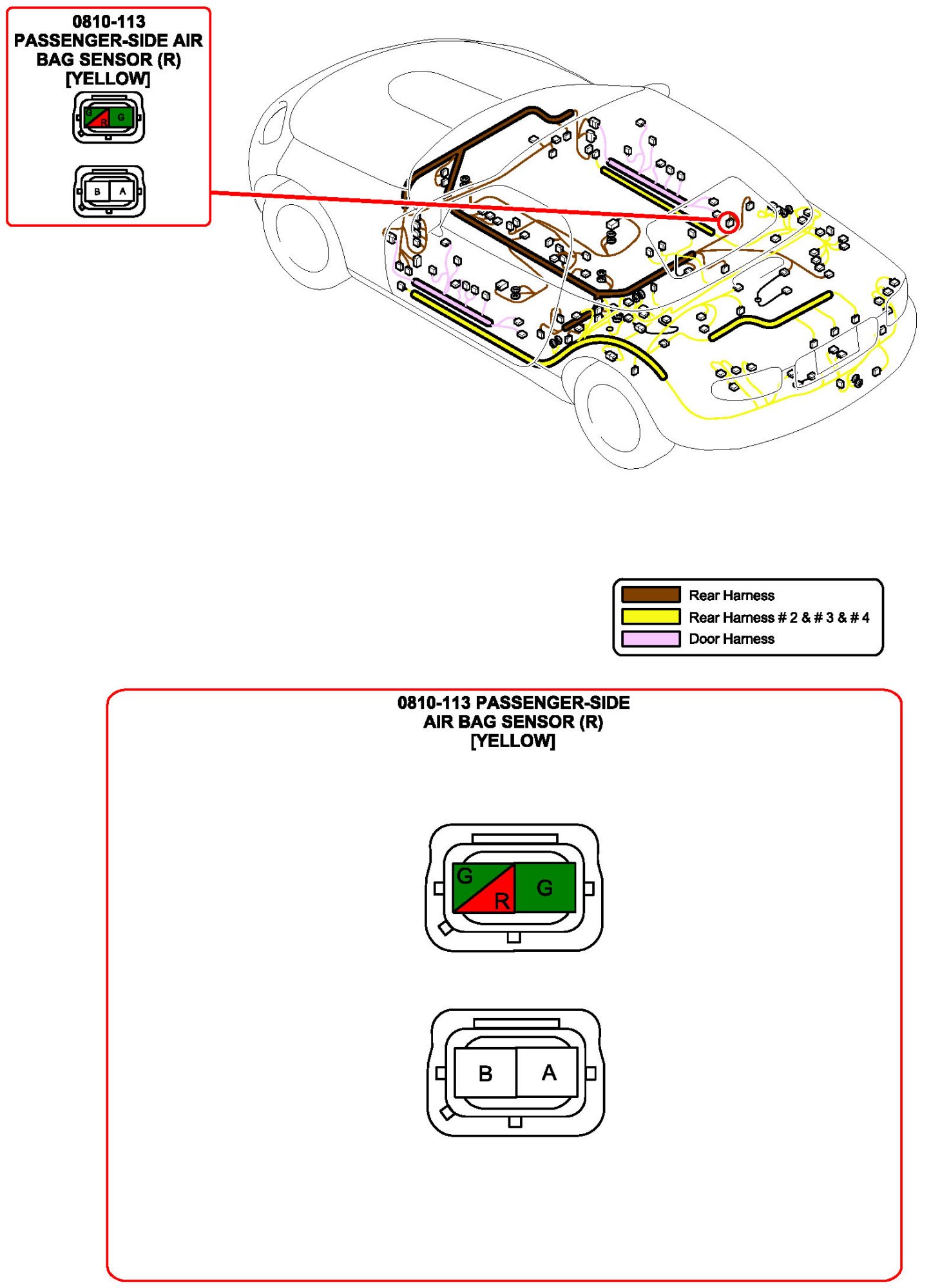 0810-113
PASSENGER-SIDE AIR BAG SENSOR (R)
[YELLOW]

G R G

B A

Rear Harness
Rear Harness # 2 & # 3 & # 4
Door Harness

0810-113 PASSENGER-SIDE AIR BAG SENSOR (R)
[YELLOW]

G R G

B A