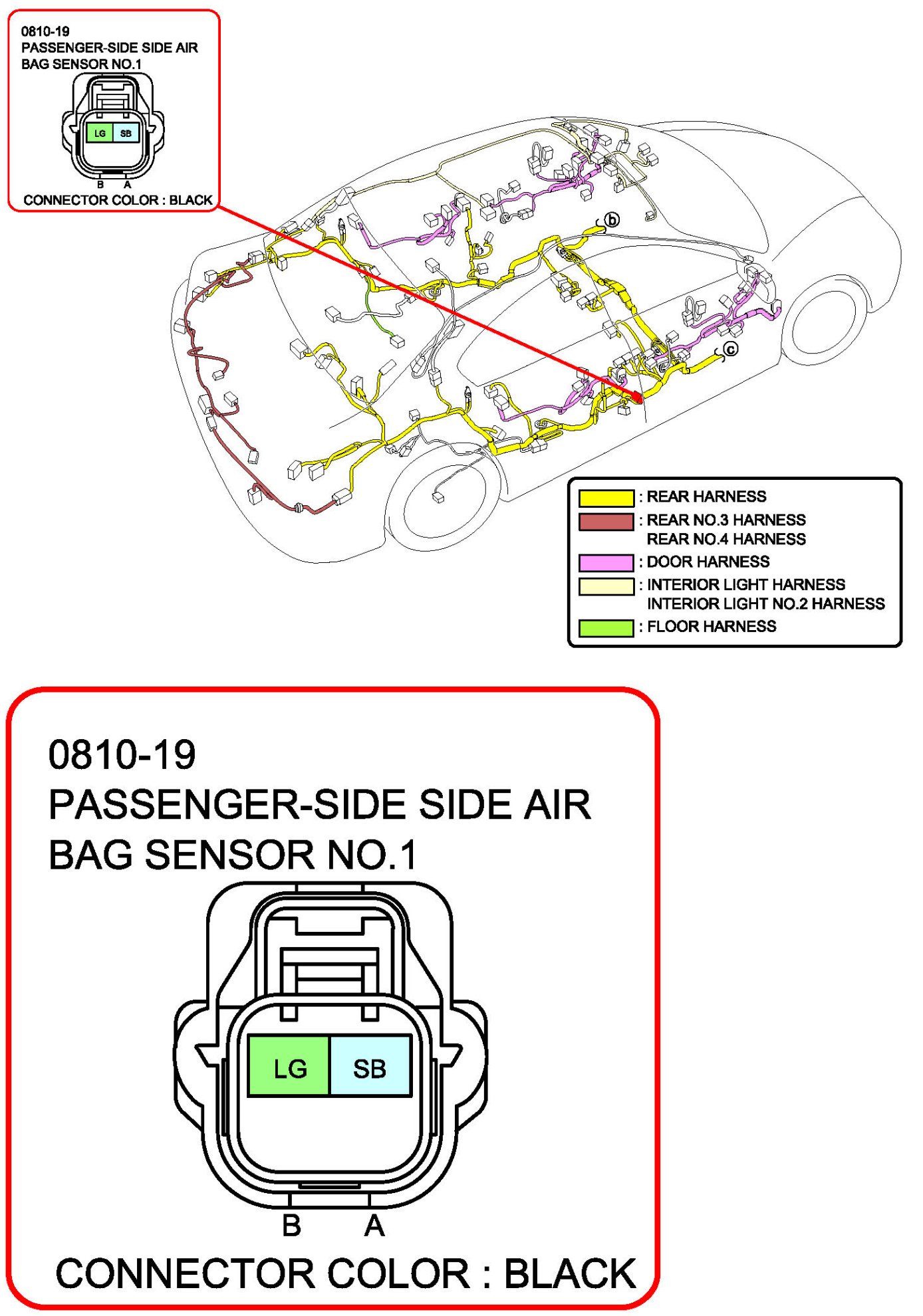 0810-19
PASSENGER-SIDE SIDE AIR BAG SENSOR NO.1

LG SB

B A

CONNECTOR COLOR : BLACK

b

c

: REAR HARNESS
: REAR NO.3 HARNESS
REAR NO.4 HARNESS
: DOOR HARNESS
: INTERIOR LIGHT HARNESS
INTERIOR LIGHT NO.2 HARNESS
: FLOOR HARNESS

0810-19
PASSENGER-SIDE SIDE AIR BAG SENSOR NO.1

LG SB

B A

CONNECTOR COLOR : BLACK