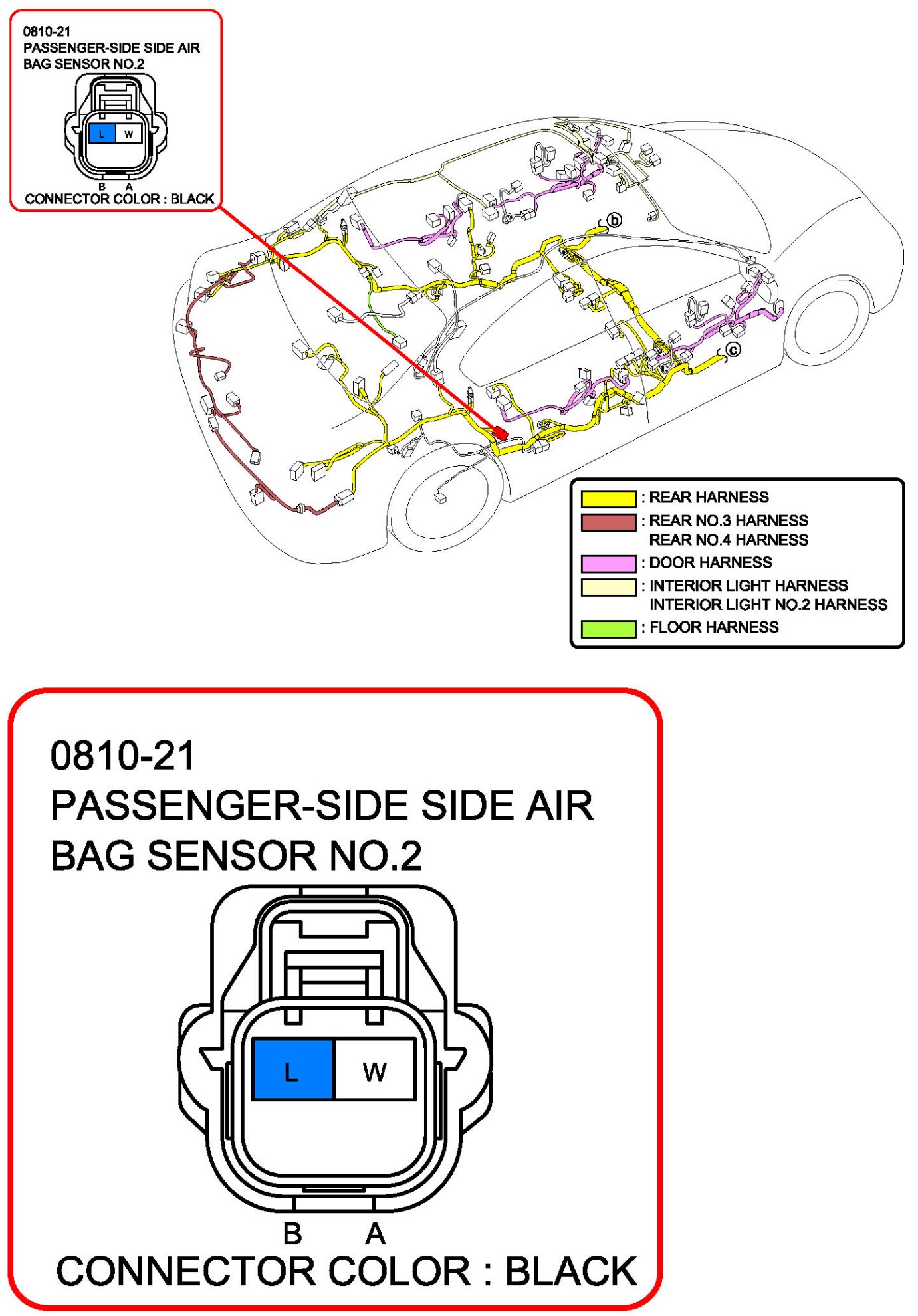 0810-21
PASSENGER-SIDE SIDE AIR BAG SENSOR NO.2

L W

B A

CONNECTOR COLOR : BLACK

b

c

: REAR HARNESS
: REAR NO.3 HARNESS
REAR NO.4 HARNESS
: DOOR HARNESS
: INTERIOR LIGHT HARNESS
INTERIOR LIGHT NO.2 HARNESS
: FLOOR HARNESS

0810-21
PASSENGER-SIDE SIDE AIR BAG SENSOR NO.2

L W

B A

CONNECTOR COLOR : BLACK