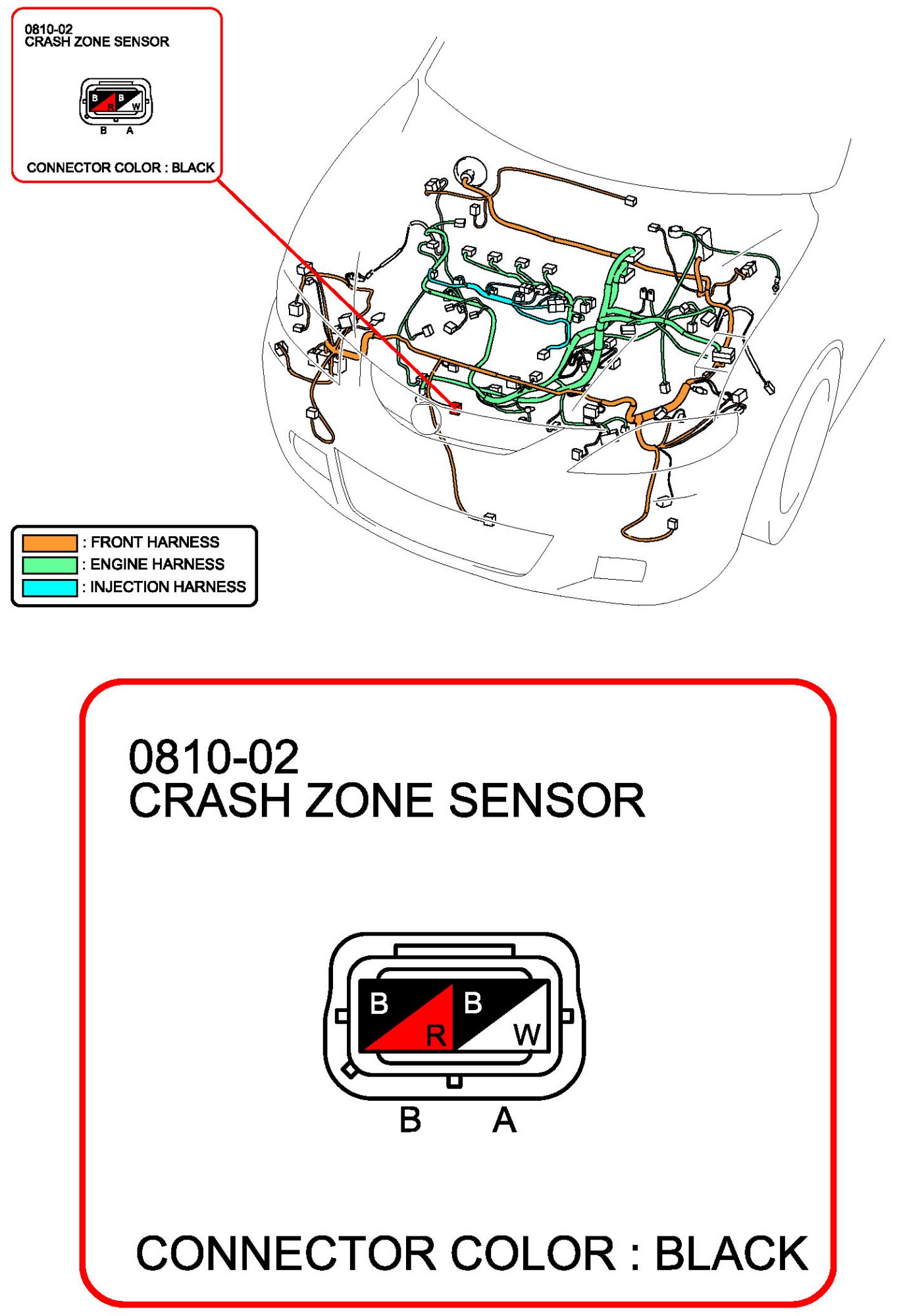 0810-02
CRASH ZONE SENSOR

B R B W
B A

CONNECTOR COLOR : BLACK

: FRONT HARNESS
: ENGINE HARNESS
: INJECTION HARNESS

0810-02
CRASH ZONE SENSOR

B R B W
B A

CONNECTOR COLOR : BLACK