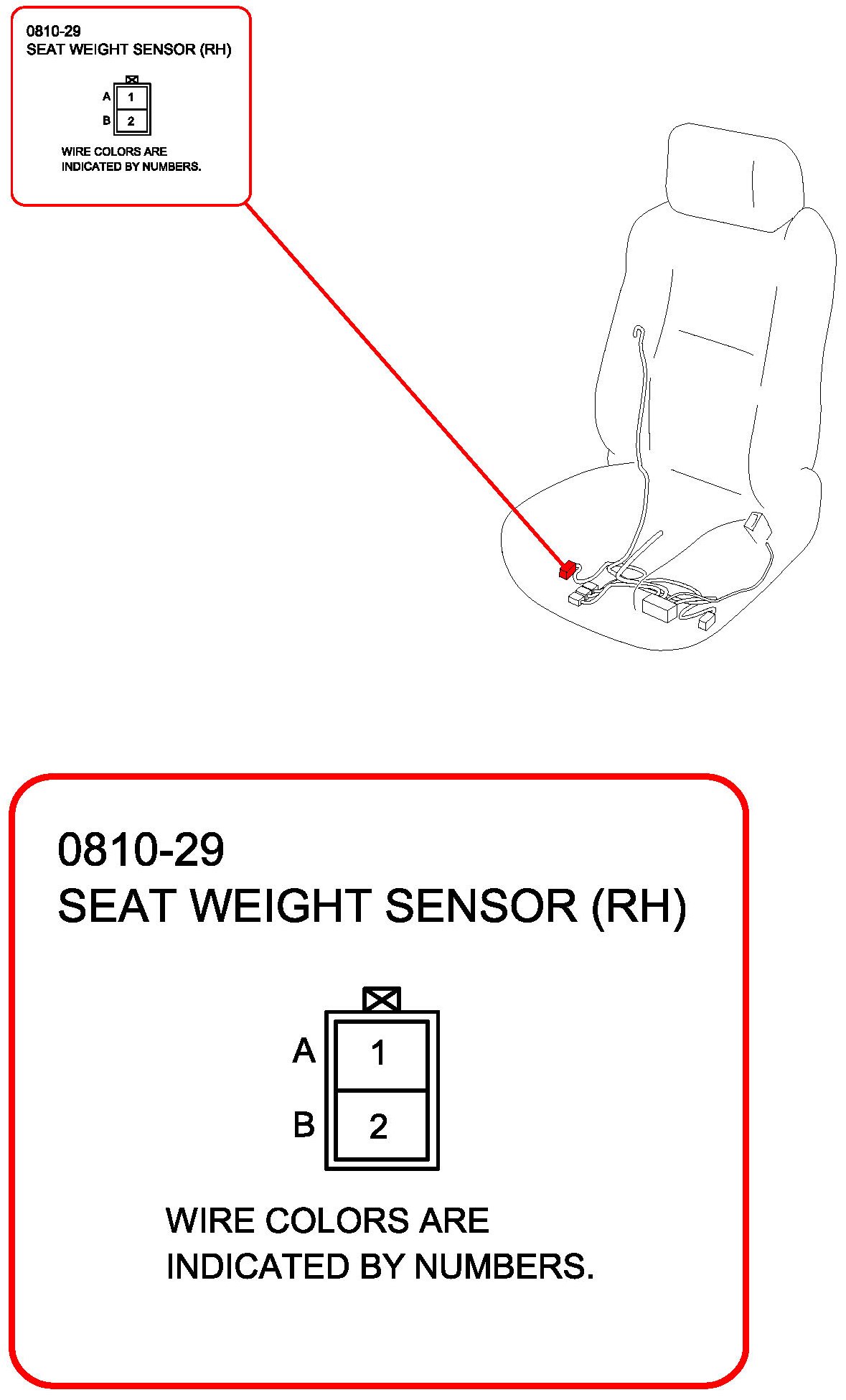 0810-29
SEAT WEIGHT SENSOR (RH)

A 1
B 2

WIRE COLORS ARE INDICATED BY NUMBERS.

0810-29
SEAT WEIGHT SENSOR (RH)

A 1
B 2

WIRE COLORS ARE INDICATED BY NUMBERS.