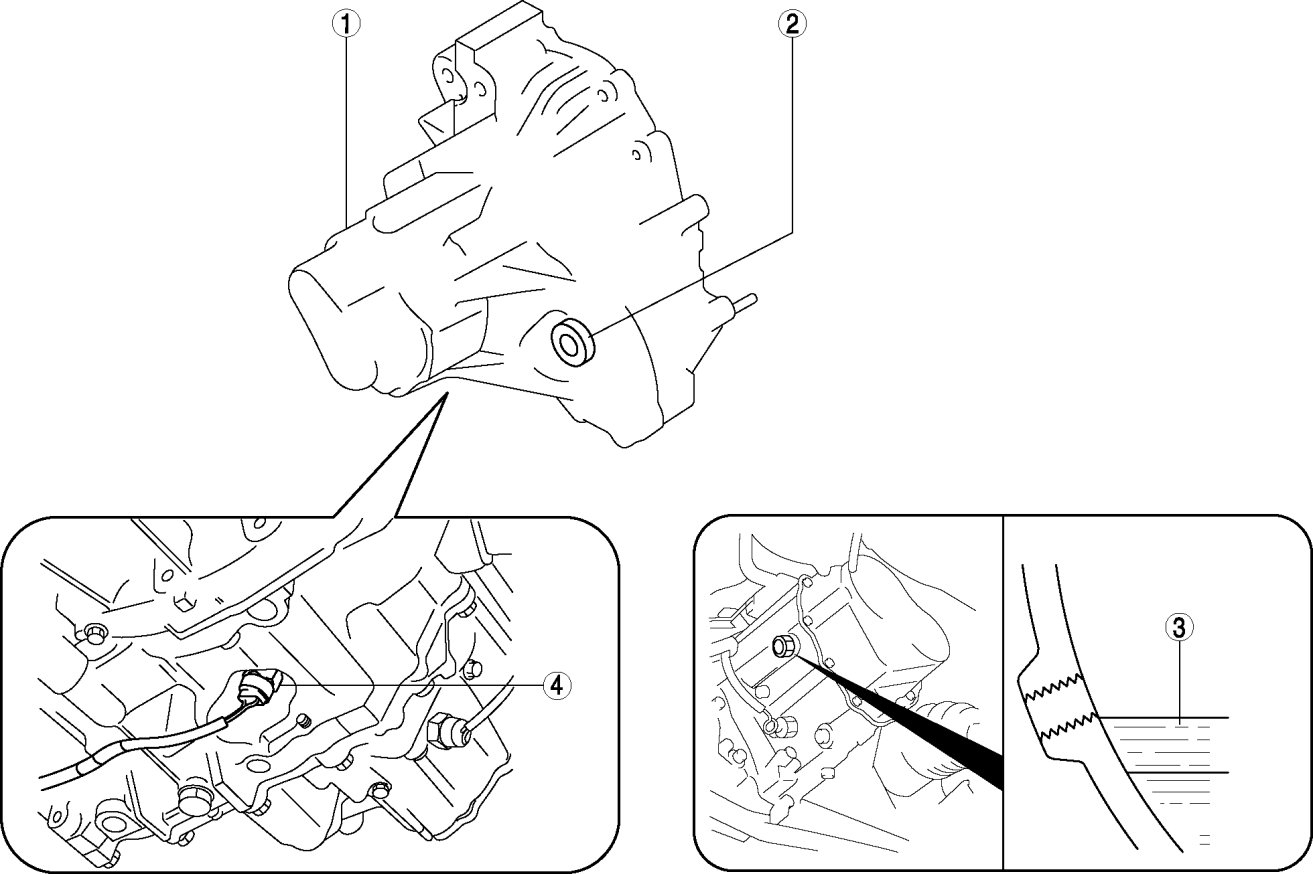 1
2
4
3